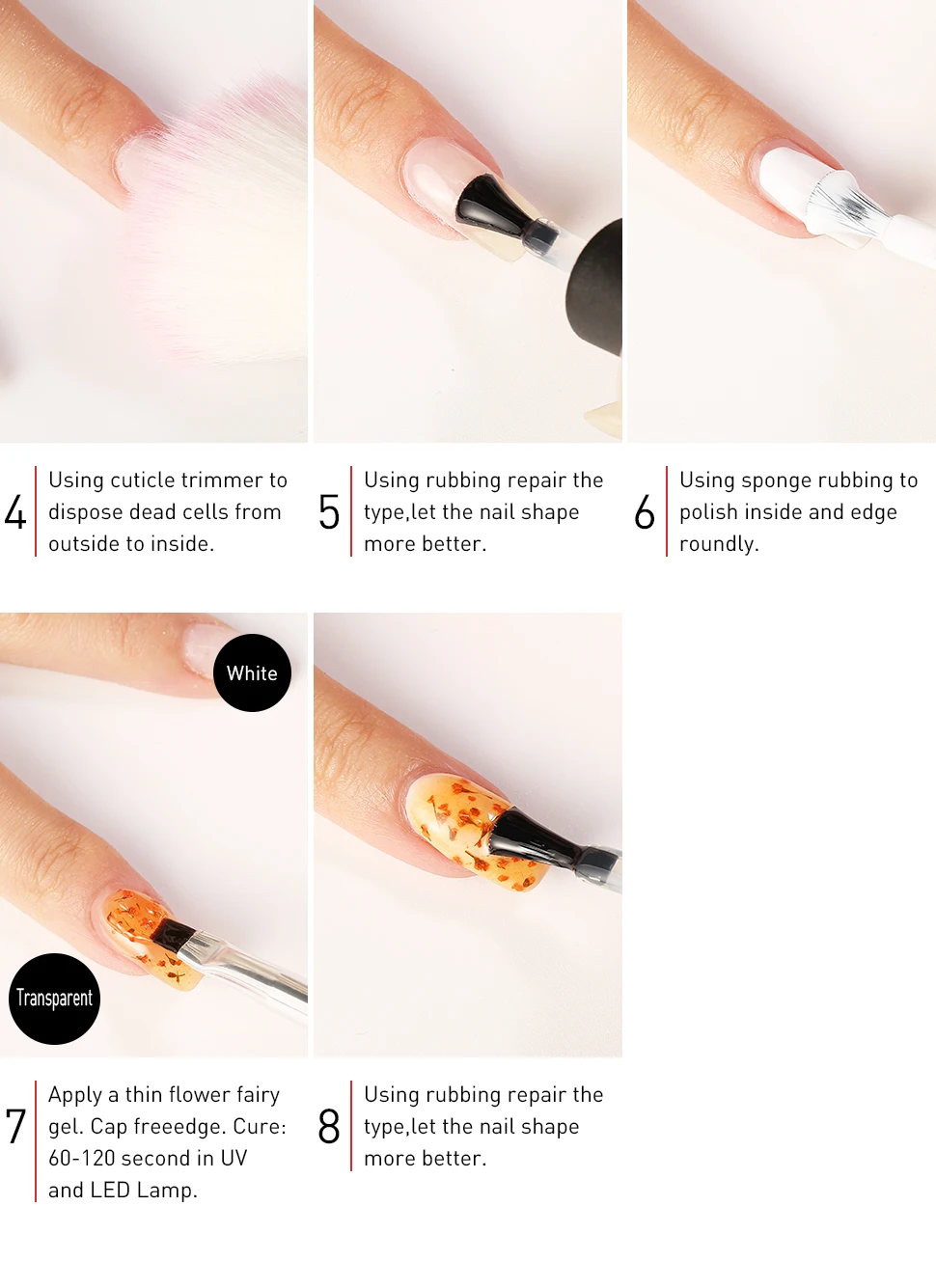 4 Using cuticle trimmer to dispose dead cells from outside to inside.

5 Using rubbing repair the type,let the nail shape more better.

6 Using sponge rubbing to polish inside and edge roundly.

White

Transparent

7 Apply a thin flower fairy gel. Cap freeedge. Cure: 60-120 second in UV and LED Lamp.

8 Using rubbing repair the type,let the nail shape more better.