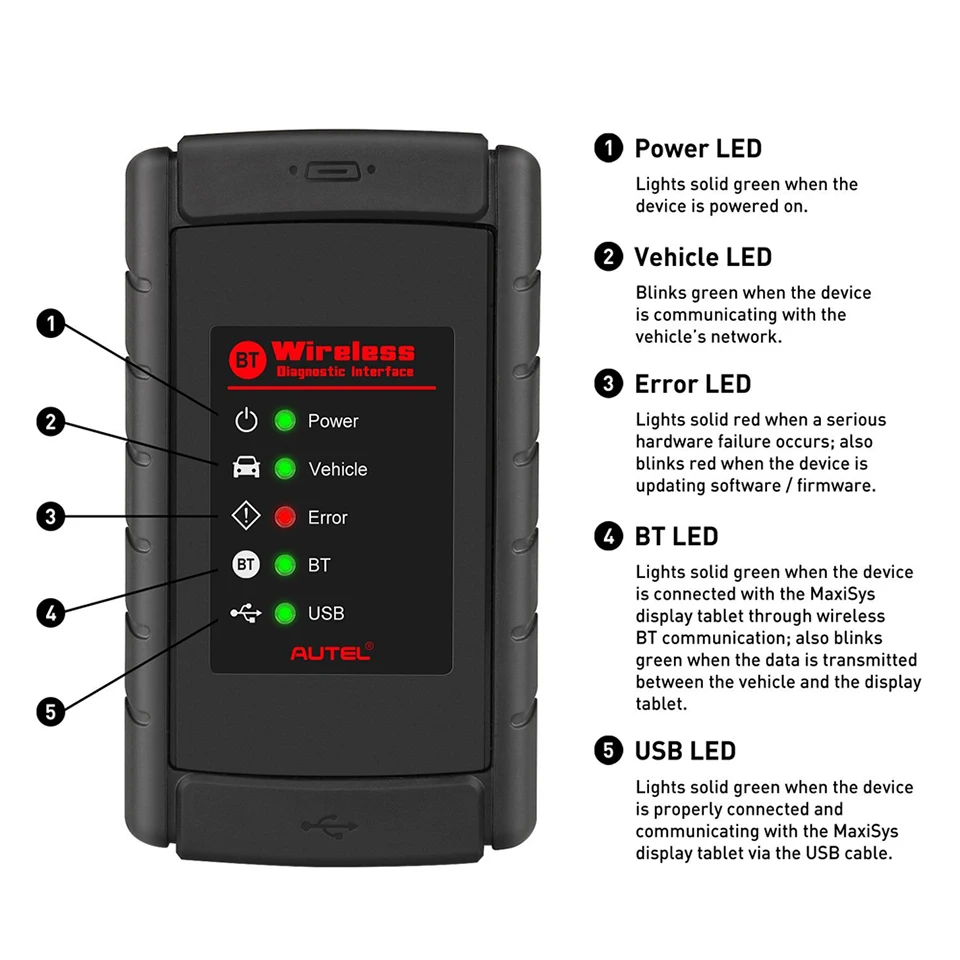 1
2
3
4
5

BT Wireless
Diagnostic Interface

Power
Vehicle
Error
BT BT
USB
AUTEL®

1 Power LED
Lights solid green when the device is powered on.

2 Vehicle LED
Blinks green when the device is communicating with the vehicle's network.

3 Error LED
Lights solid red when a serious hardware failure occurs; also blinks red when the device is updating software / firmware.

4 BT LED
Lights solid green when the device is connected with the MaxiSys display tablet through wireless BT communication; also blinks green when the data is transmitted between the vehicle and the display tablet.

5 USB LED
Lights solid green when the device is properly connected and communicating with the MaxiSys display tablet via the USB cable.