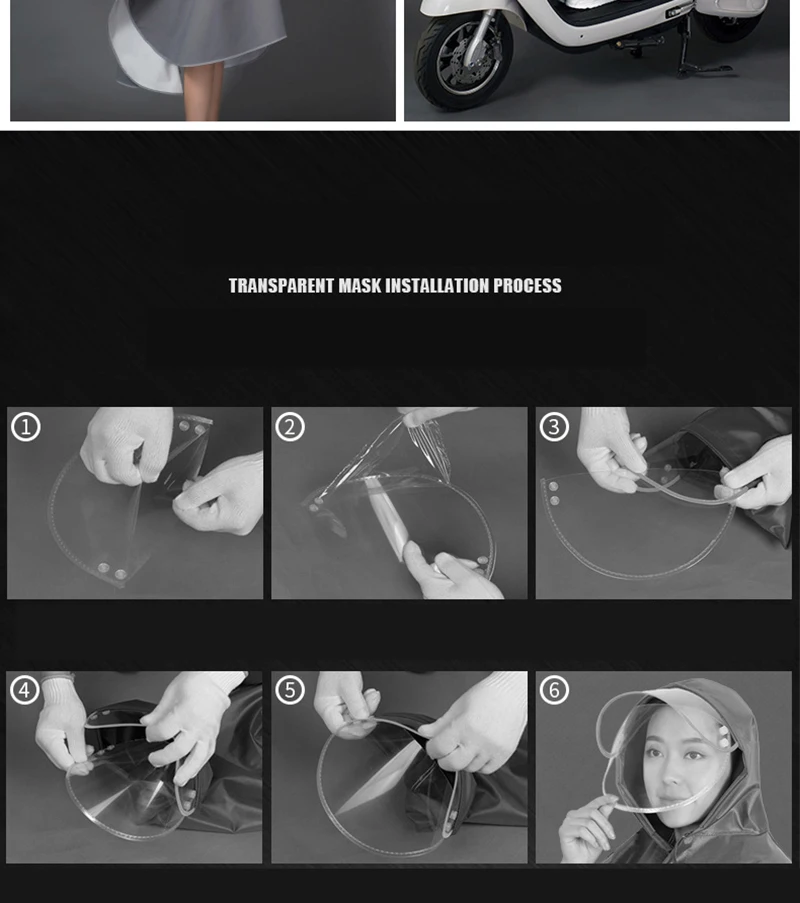 TRANSPARENT MASK INSTALLATION PROCESS

①

②

③

④

⑤

⑥