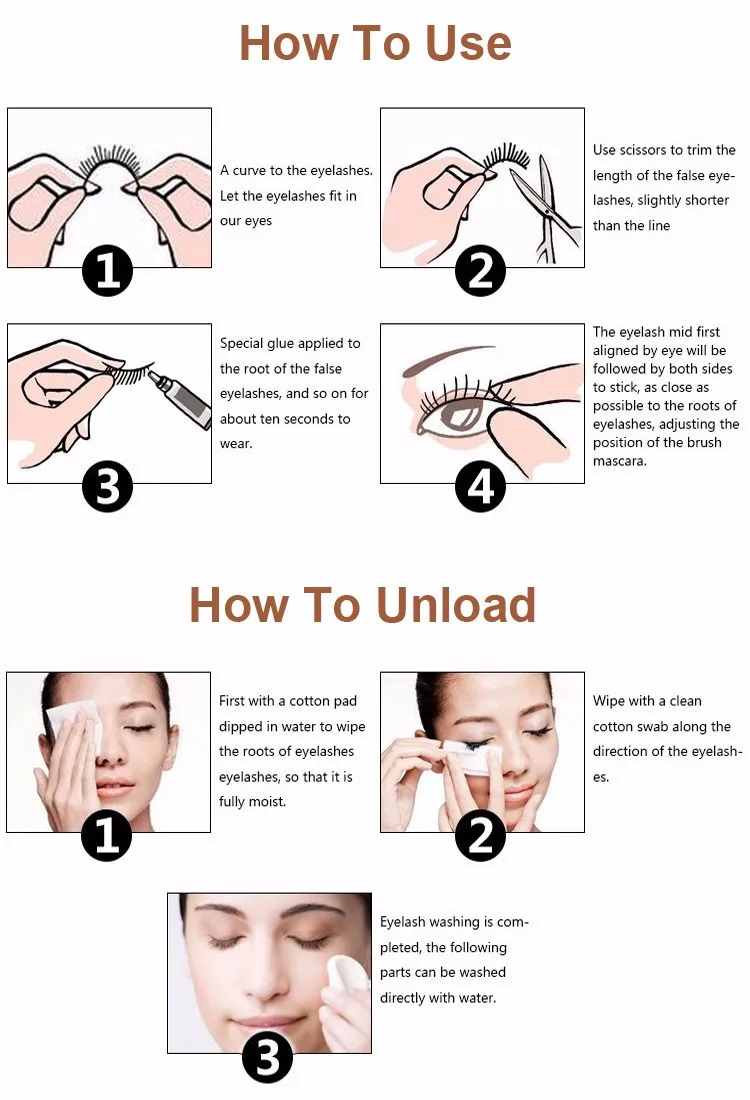 How To Use

1

A curve to the eyelashes. Let the eyelashes fit in our eyes

2

Use scissors to trim the length of the false eyelashes, slightly shorter than the line

3

Special glue applied to the root of the false eyelashes, and so on for about ten seconds to wear.

4

The eyelash mid first aligned by eye will be followed by both sides to stick, as close as possible to the roots of eyelashes, adjusting the position of the brush mascara.

How To Unload

1

First with a cotton pad dipped in water to wipe the roots of eyelashes eyelashes, so that it is fully moist.

2

Wipe with a clean cotton swab along the direction of the eyelashes.

3

Eyelash washing is completed, the following parts can be washed directly with water.