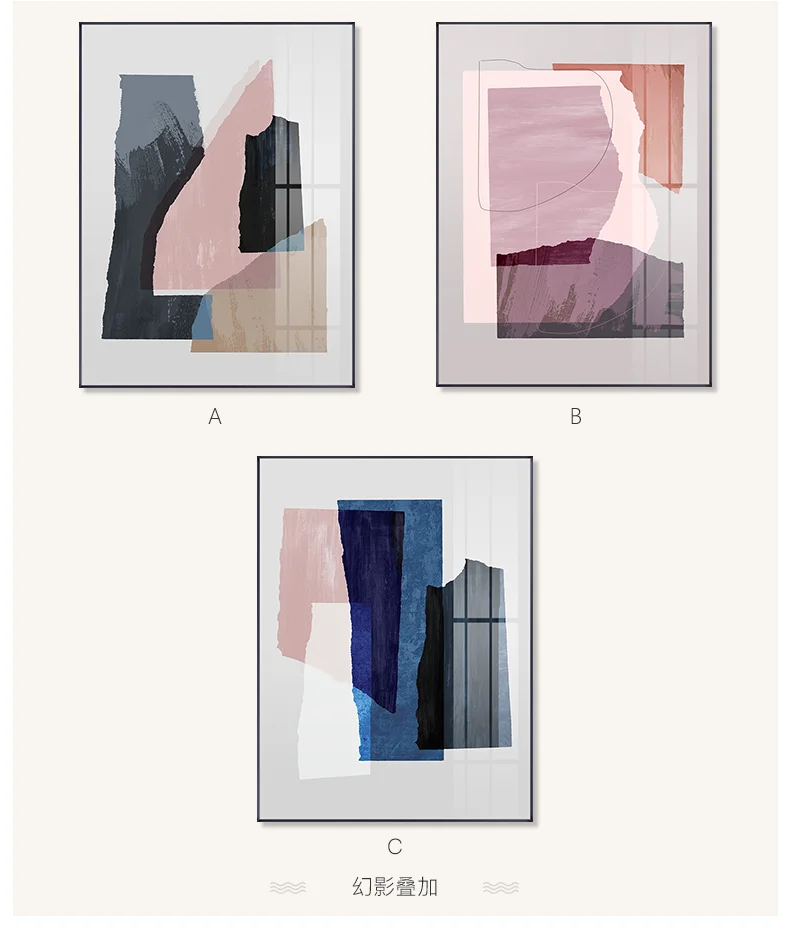 A

B

C

幻影叠加