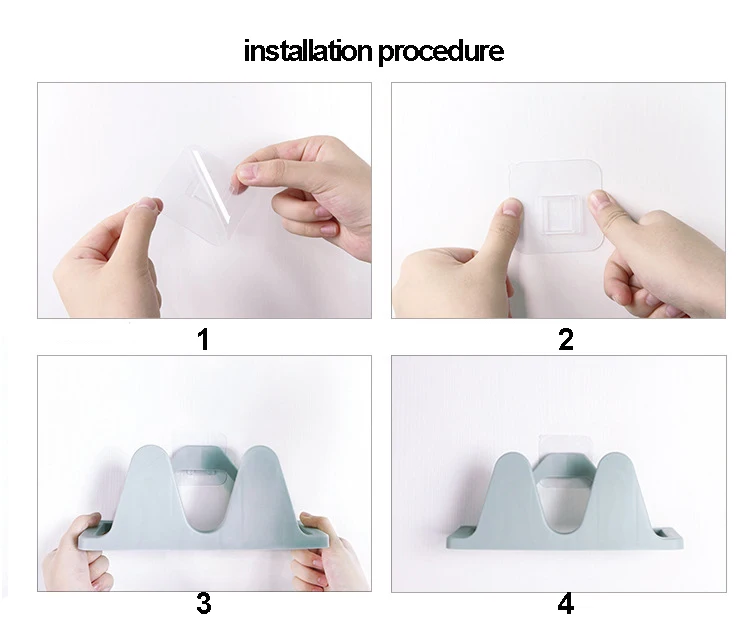 installation procedure

1

2

3

4