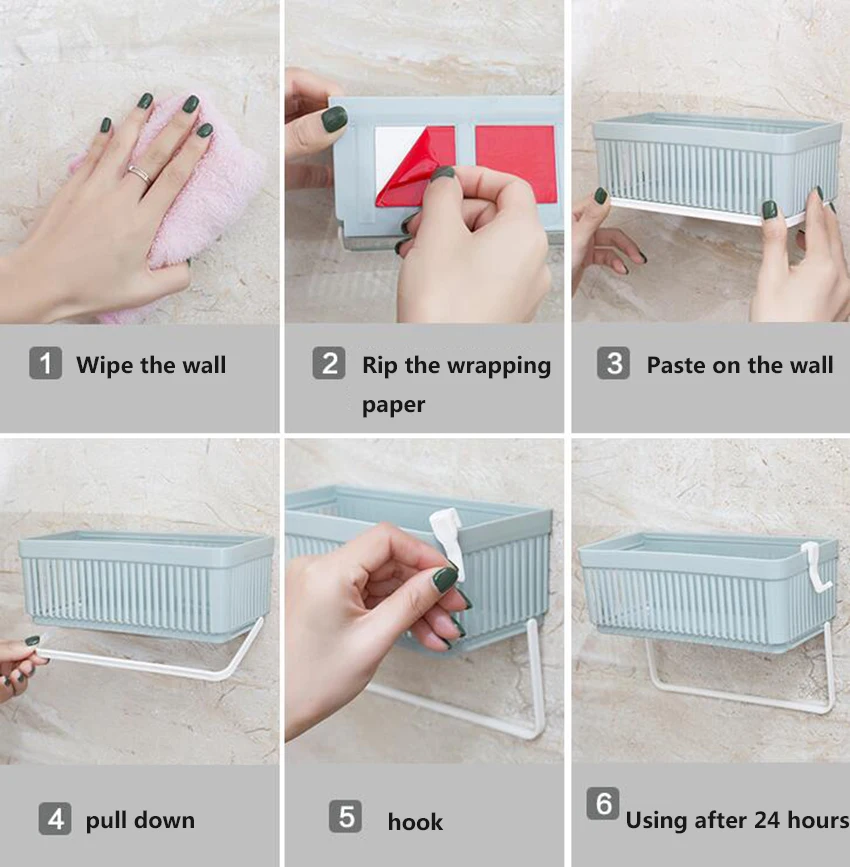 1 Wipe the wall

2 Rip the wrapping paper

3 Paste on the wall

4 pull down

5 hook

6 Using after 24 hours