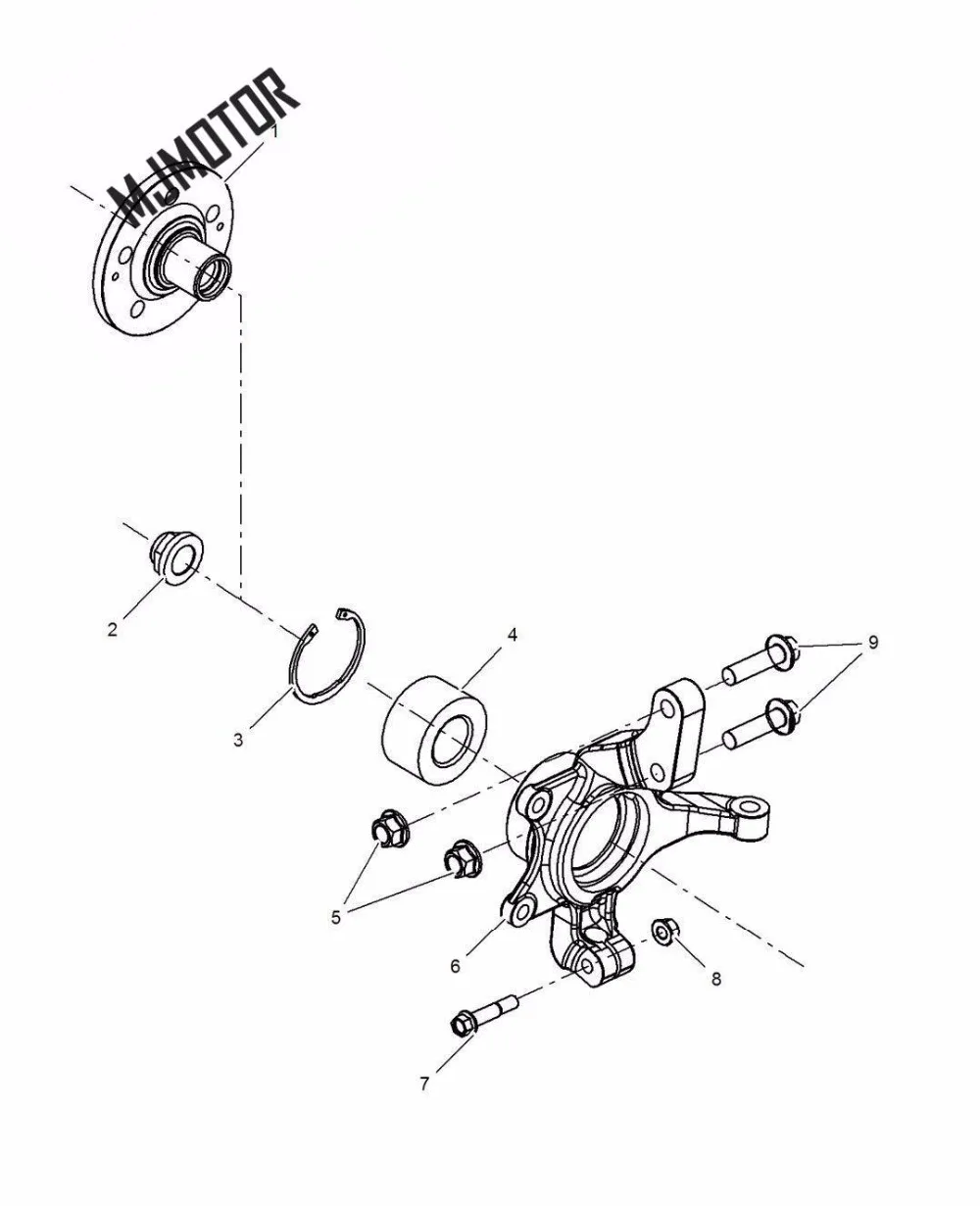 MJMOTOR
1
2
3
4
9
5
6
8
7