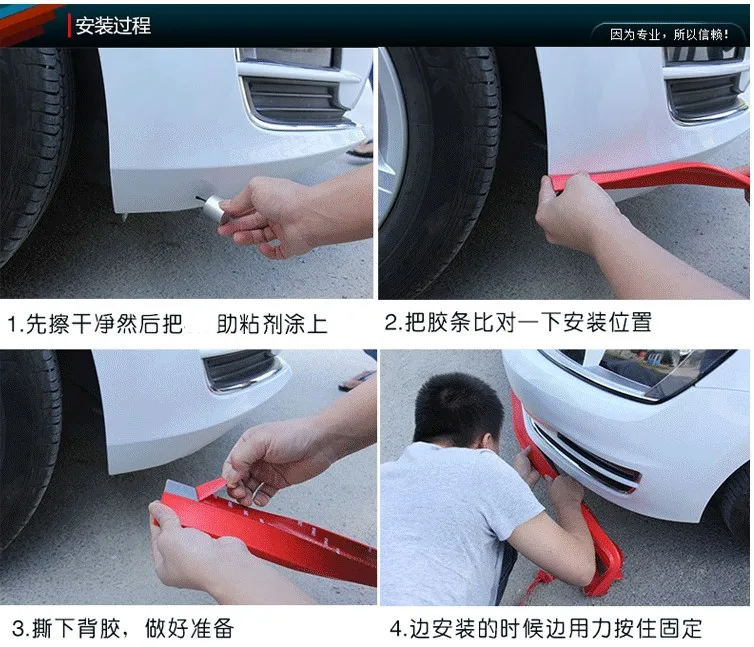 安装过程

因为专业，所以信赖！

1.先擦干净然后把 助粘剂涂上

2.把胶条比对一下安装位置

3.撕下背胶，做好准备

4.边安装的时候边用力按住固定