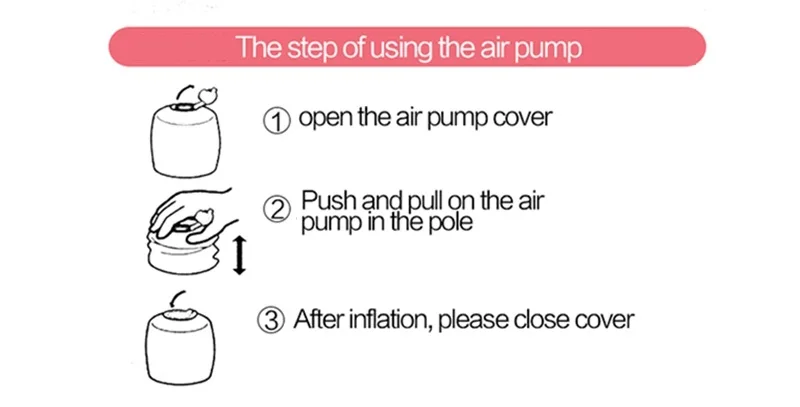 The step of using the air pump

① open the air pump cover

② Push and pull on the air pump in the pole

③ After inflation, please close cover