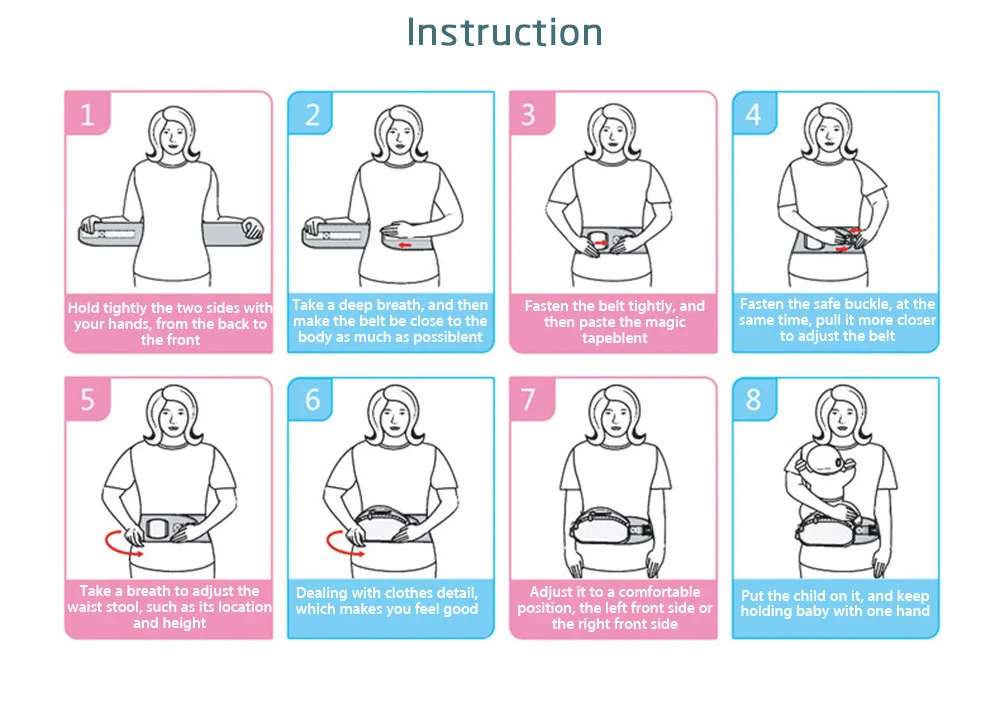 Instruction

1
Hold tightly the two sides with your hands, from the back to the front

2
Take a deep breath, and then make the belt be close to the body as much as possiblent

3
Fasten the belt tightly, and then paste the magic tapeblent

4
Fasten the safe buckle, at the same time, pull it more closer to adjust the belt

5
Take a breath to adjust the waist stool, such as its location and height

6
Dealing with clothes detail, which makes you feel good

7
Adjust it to a comfortable position, the left front side or the right front side

8
Put the child on it, and keep holding baby with one hand