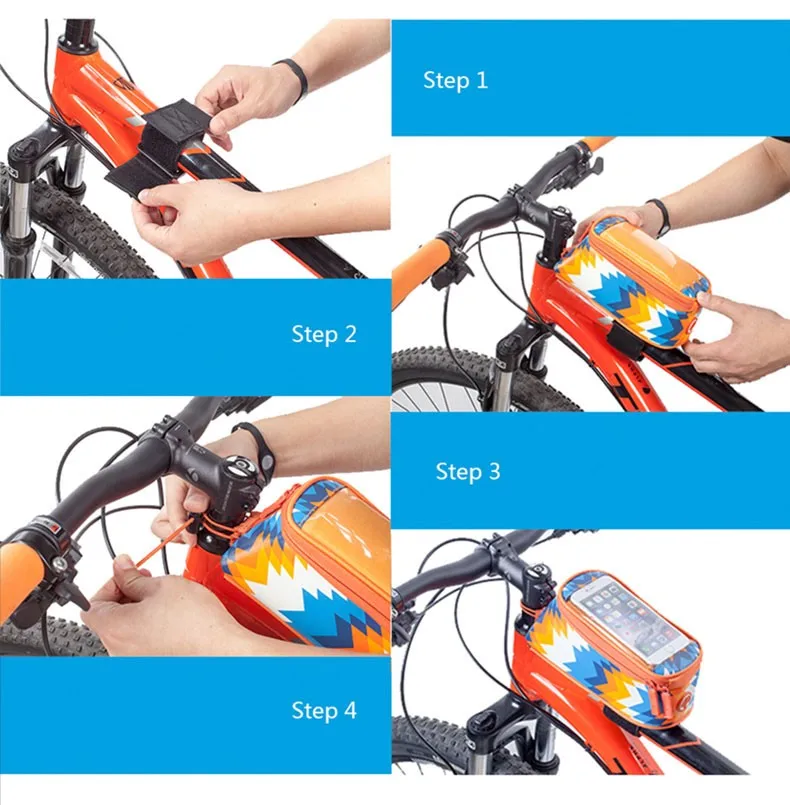 Step 1

Step 2

Step 3

Step 4