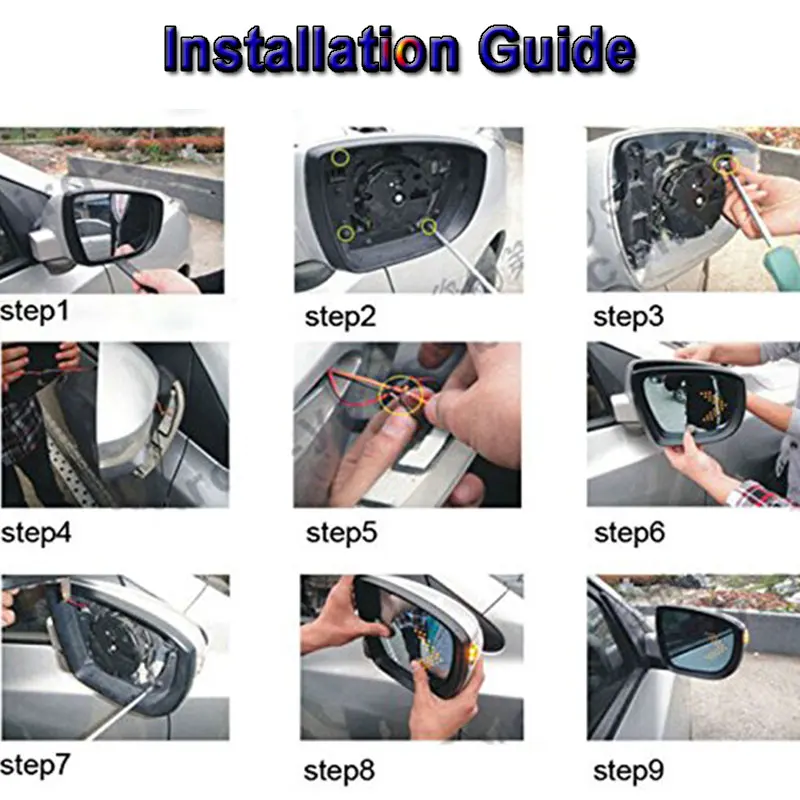 Installation Guide

step1

step2

step3

step4

step5

step6

step7

step8

step9