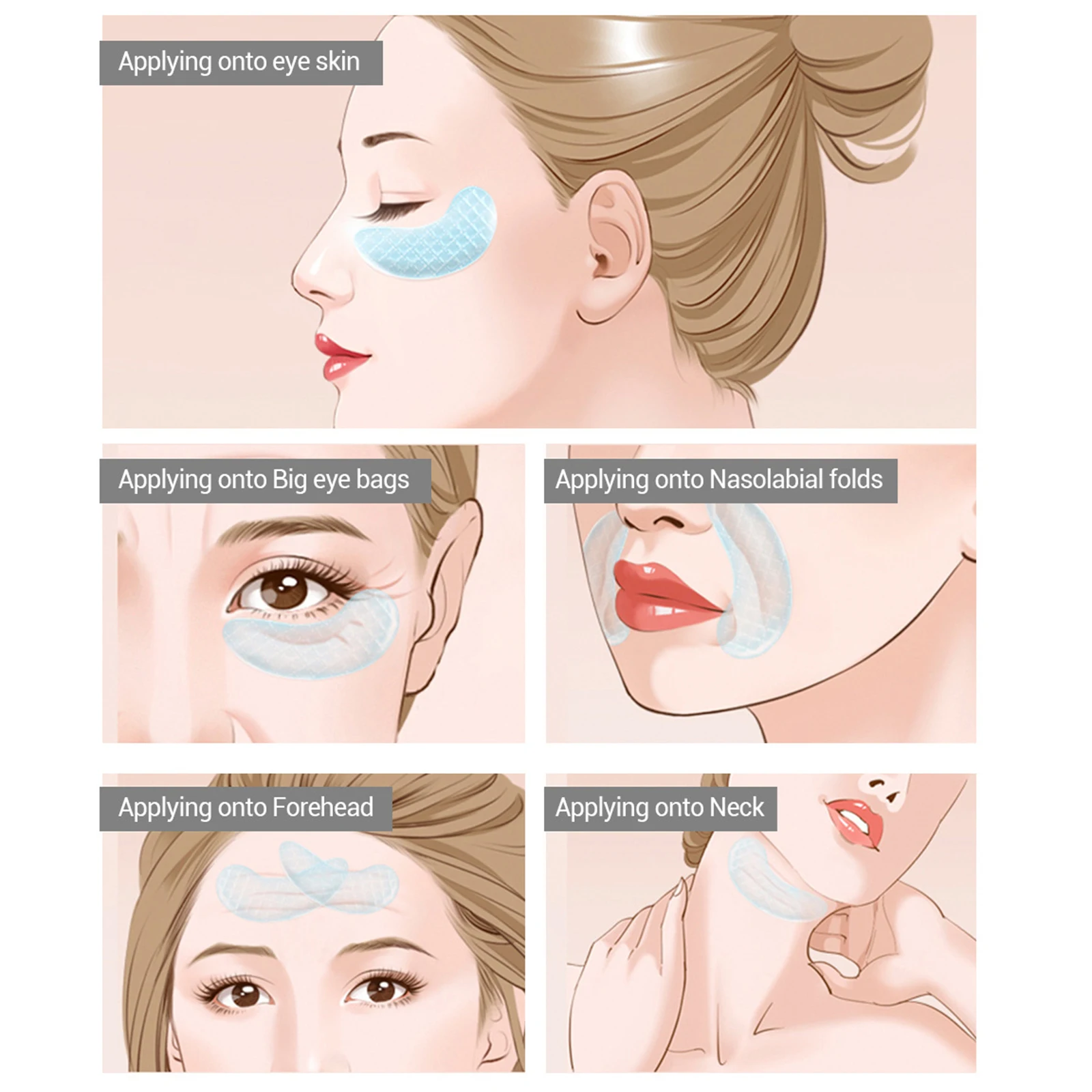 Applying onto eye skin

Applying onto Big eye bags

Applying onto Nasolabial folds

Applying onto Forehead

Applying onto Neck