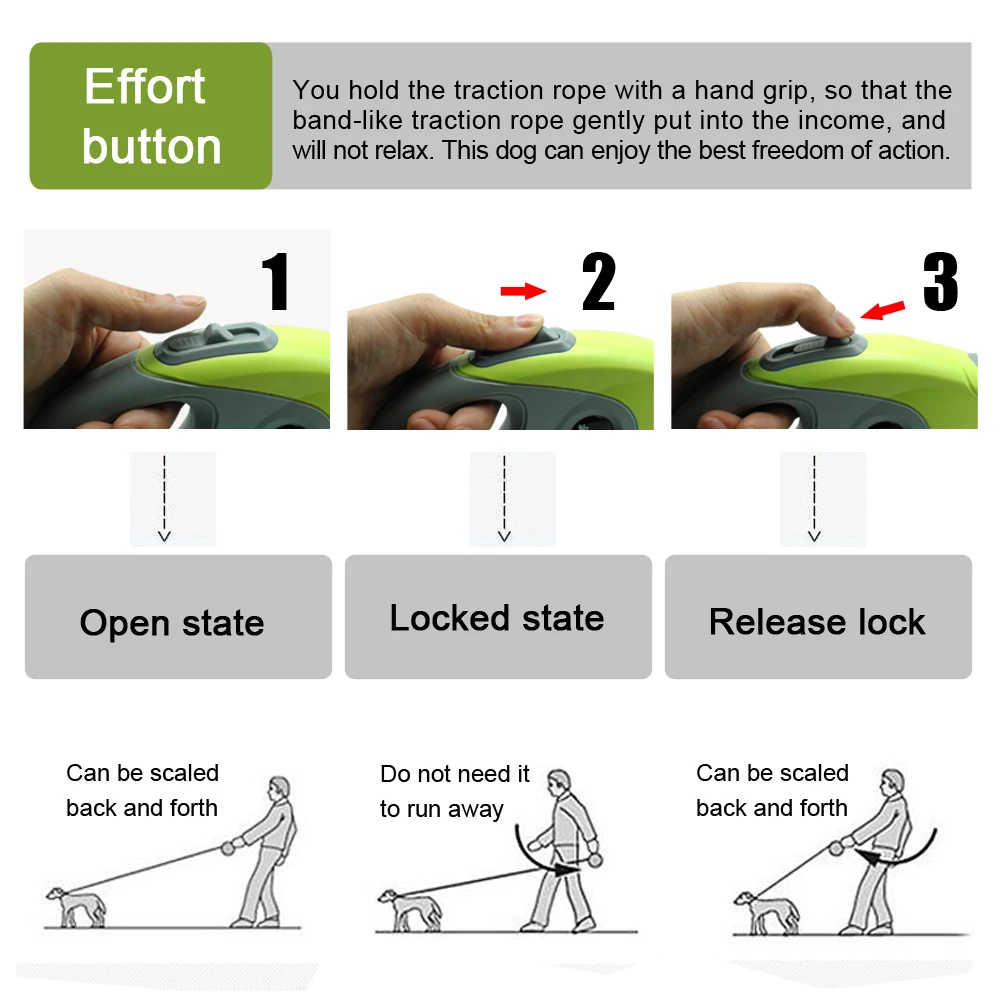 Effort button

You hold the traction rope with a hand grip, so that the band-like traction rope gently put into the income, and will not relax. This dog can enjoy the best freedom of action.

1

2

3

Open state

Locked state

Release lock

Can be scaled back and forth

Do not need it to run away

Can be scaled back and forth