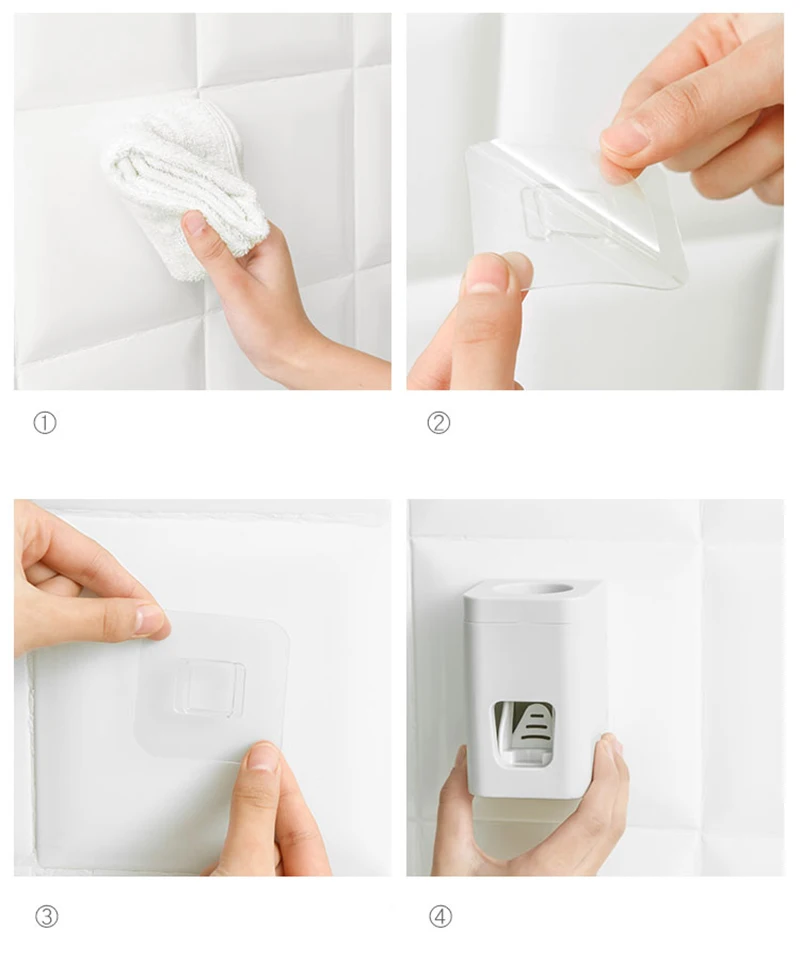 ①

②

③

④