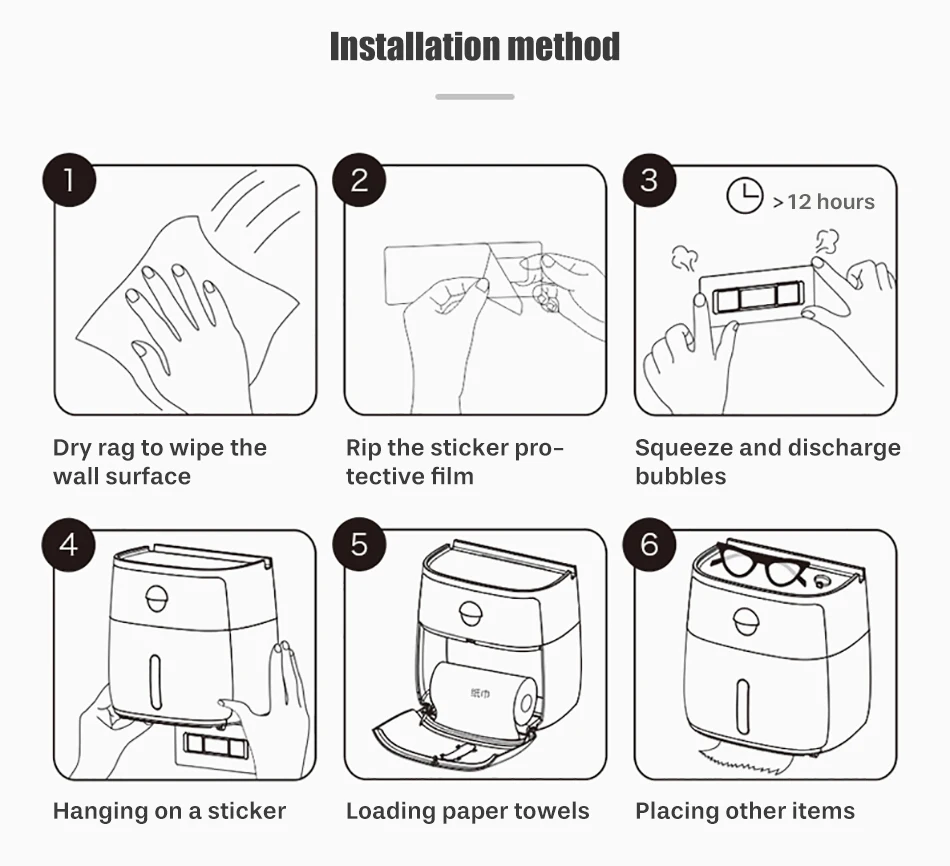 Installation method

1

Dry rag to wipe the wall surface

2

Rip the sticker protective film

3

>12 hours

Squeeze and discharge bubbles

4

Hanging on a sticker

5

纸巾

Loading paper towels

6

Placing other items