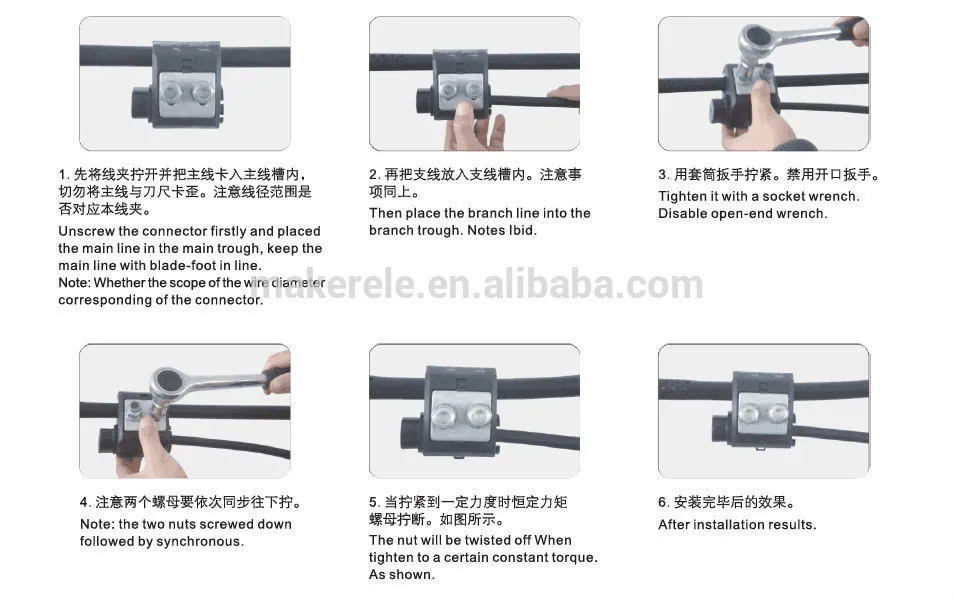 1. 先将线夹拧开并把主线卡入主线槽内，切勿将主线与刀尺卡歪。注意线径范围是否对应本线夹。

Unscrew the connector firstly and placed the main line in the main trough, keep the main line with blade-foot in line.
Note: Whether the scope of the wire diameter corresponding of the connector.

2. 再把支线放入支线槽内。注意事项同上。

Then place the branch line into the branch trough. Notes Ibid.

3. 用套筒扳手拧紧。禁用开口扳手。

Tighten it with a socket wrench. Disable open-end wrench.

makerele.en.alibaba.com

4. 注意两个螺母要依次同步往下拧。

Note: the two nuts screwed down followed by synchronous.

5. 当拧紧到一定力度时恒定力矩螺母拧断。如图所示。

The nut will be twisted off When tighten to a certain constant torque. As shown.

6. 安装完毕后的效果。

After installation results.