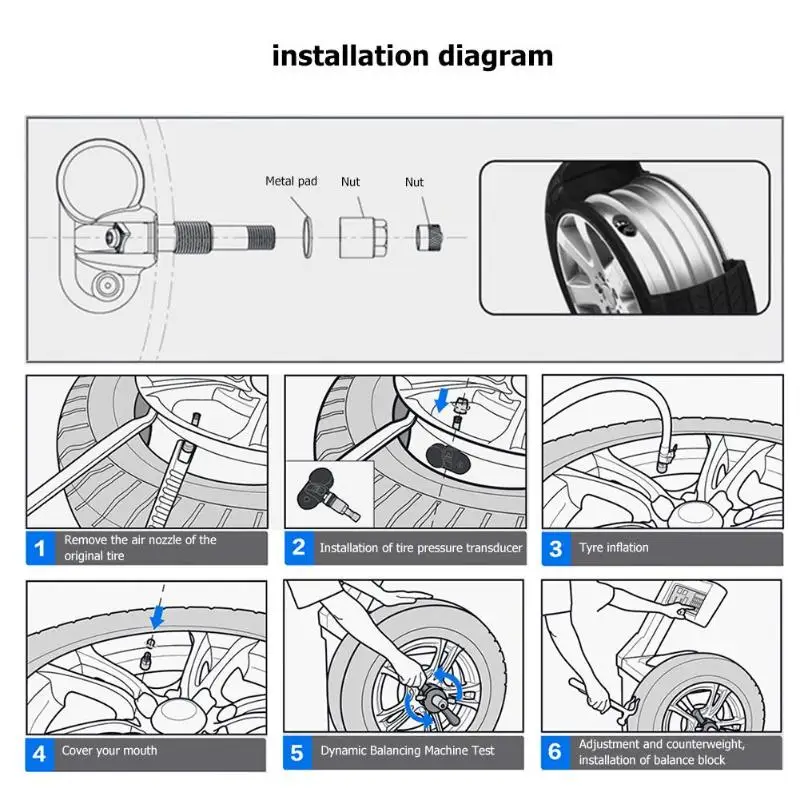 installation diagram

Metal pad

Nut

Nut

1 Remove the air nozzle of the original tire

2 Installation of tire pressure transducer

3 Tyre inflation

4 Cover your mouth

5 Dynamic Balancing Machine Test

6 Adjustment and counterweight, installation of balance block