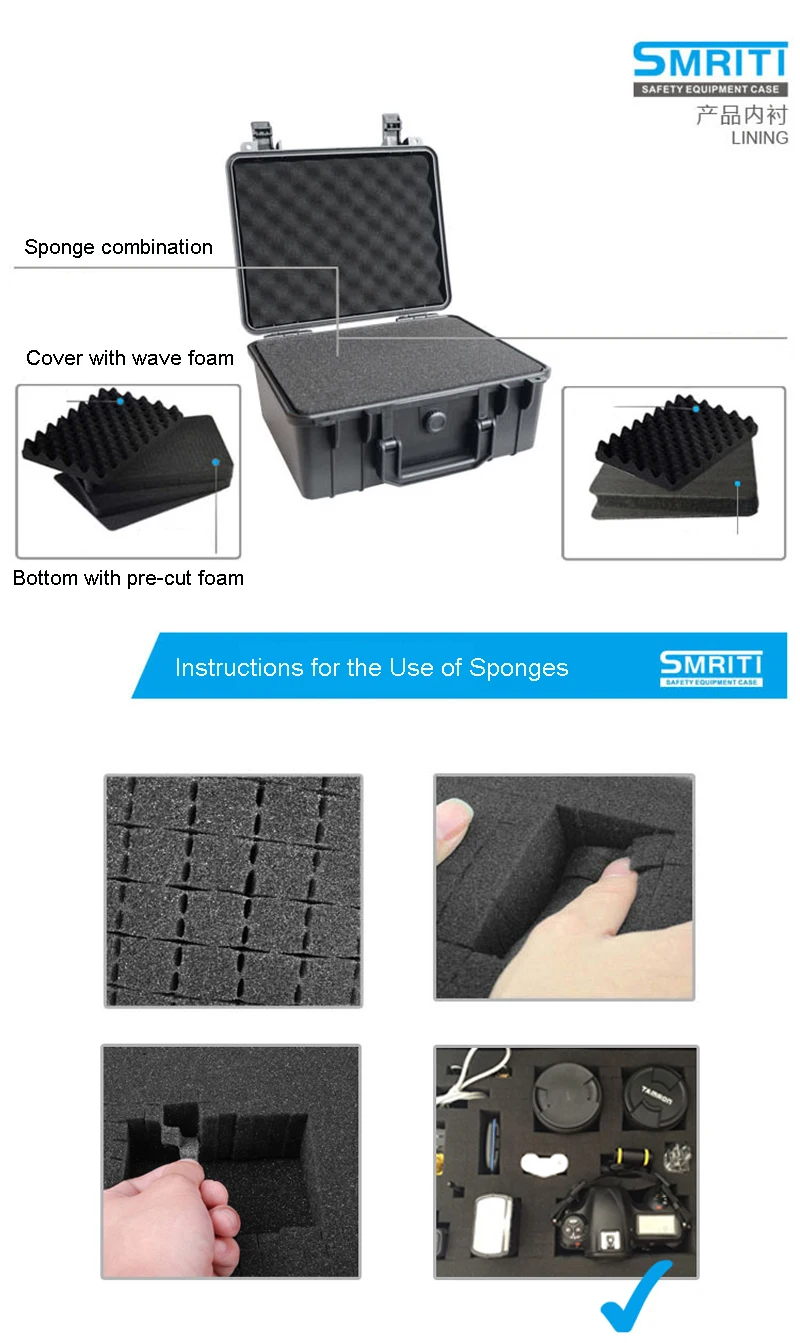 SMRITI
SAFETY EQUIPMENT CASE
产品内衬
LINING

Sponge combination

Cover with wave foam

Bottom with pre-cut foam

Instructions for the Use of Sponges

SMRITI
SAFETY EQUIPMENT CASE

TAMRON