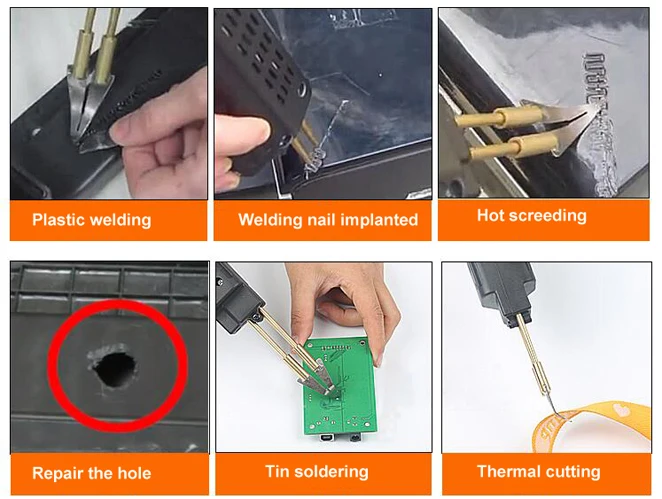 Plastic welding

Welding nail implanted

Hot screeding

Repair the hole

Tin soldering

Thermal cutting