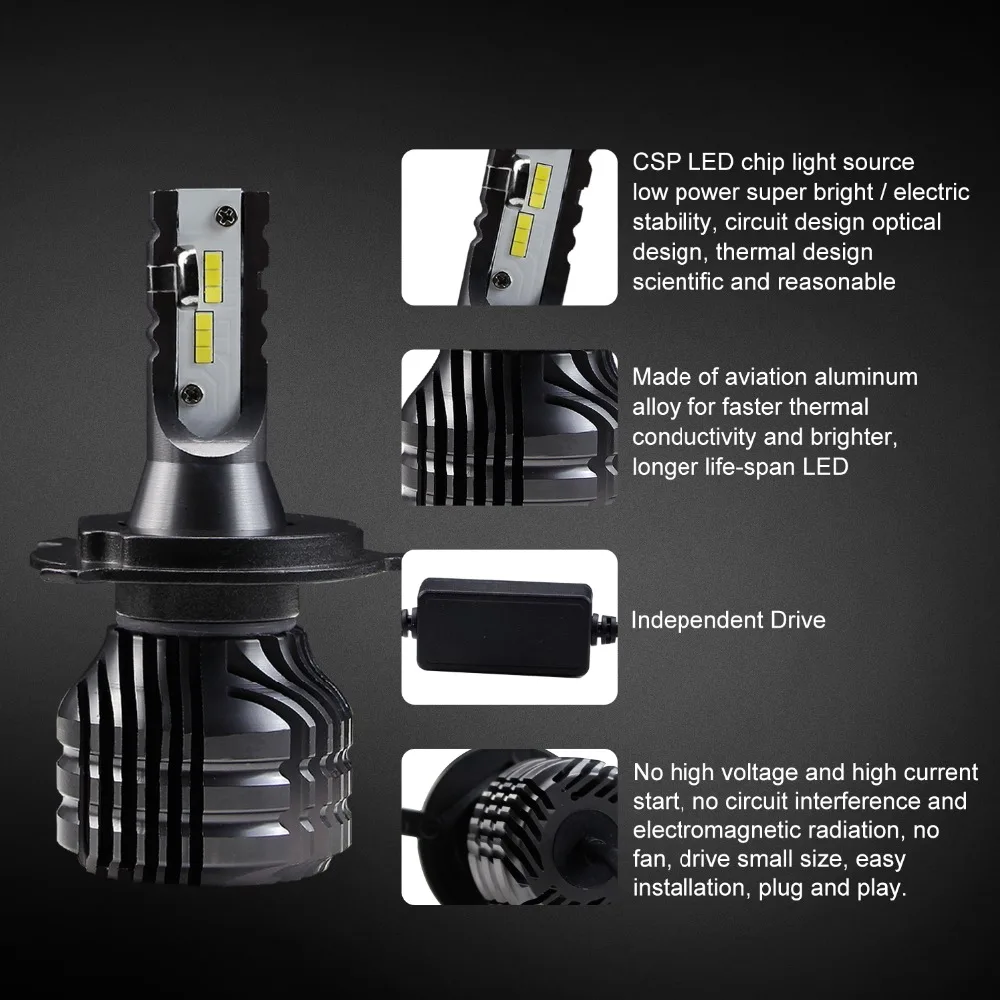 CSP LED chip light source low power super bright / electric stability, circuit design optical design, thermal design scientific and reasonable

Made of aviation aluminum alloy for faster thermal conductivity and brighter, longer life-span LED

Independent Drive

No high voltage and high current start, no circuit interference and electromagnetic radiation, no fan, drive small size, easy installation, plug and play.