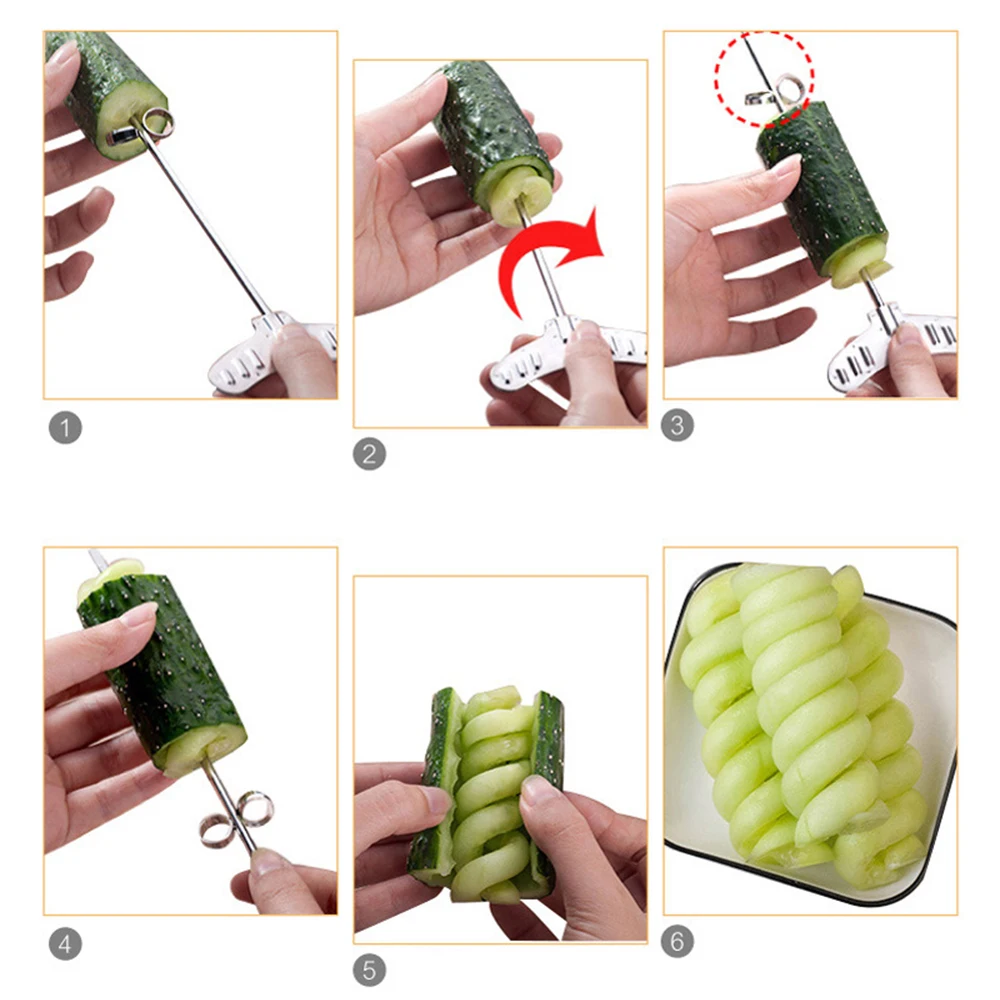 1

2

3

4

5

6