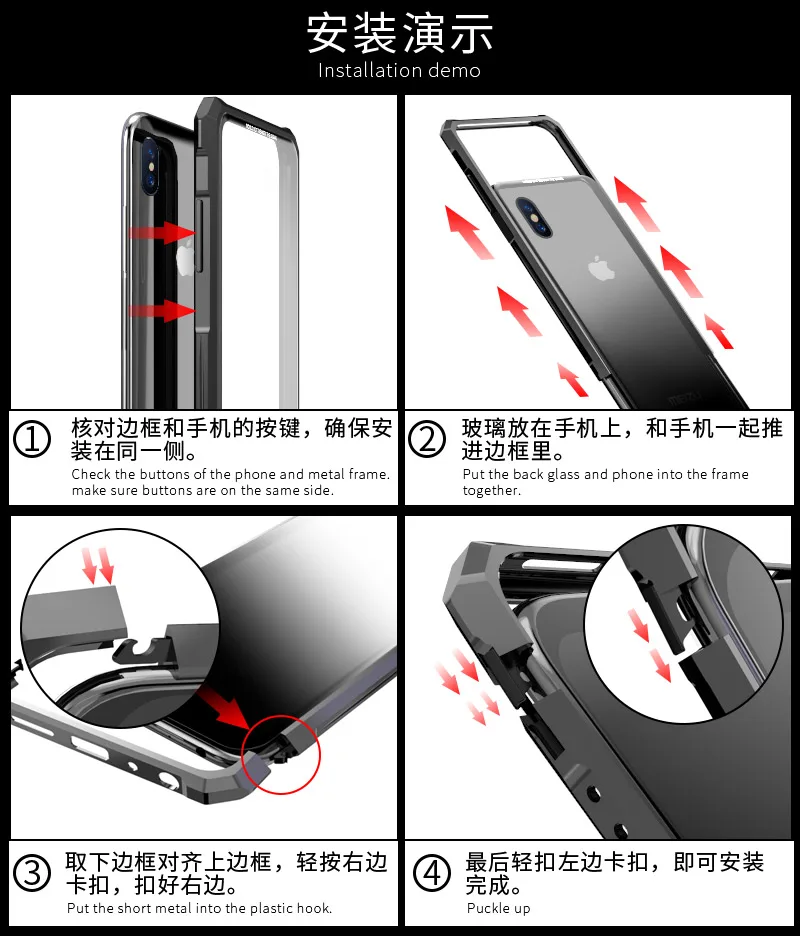 安装演示
Installation demo

①

核对边框和手机的按键，确保安装在同一侧。

Check the buttons of the phone and metal frame. make sure buttons are on the same side.

②

玻璃放在手机上，和手机一起推进边框里。

Put the back glass and phone into the frame together.

③

取下边框对齐上边框，轻按右边卡扣，扣好右边。

Put the short metal into the plastic hook.

④

最后轻扣左边卡扣，即可安装完成。

Puckle up