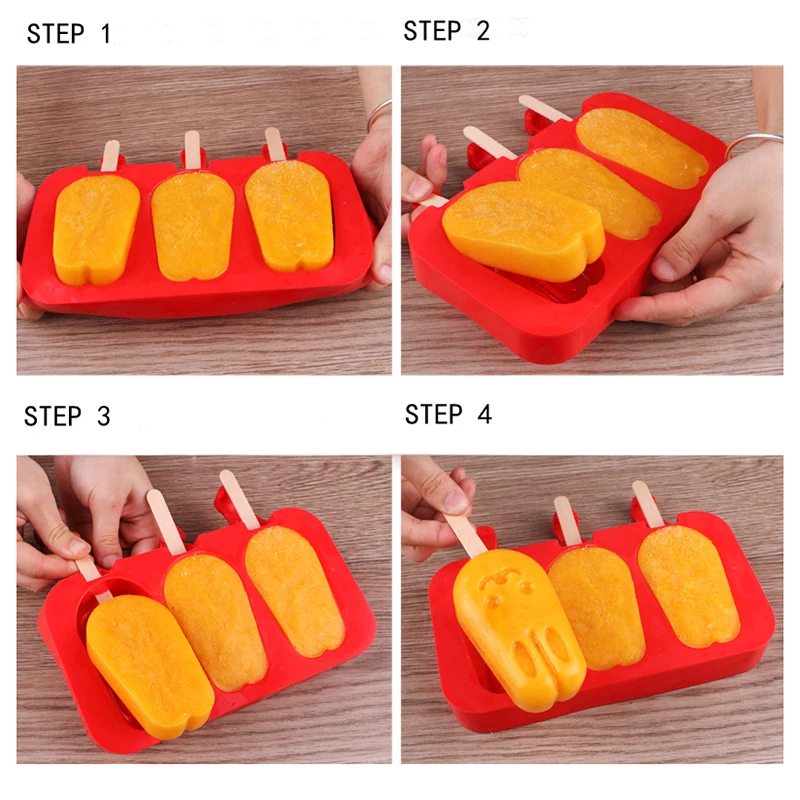 STEP 1

STEP 2

STEP 3

STEP 4