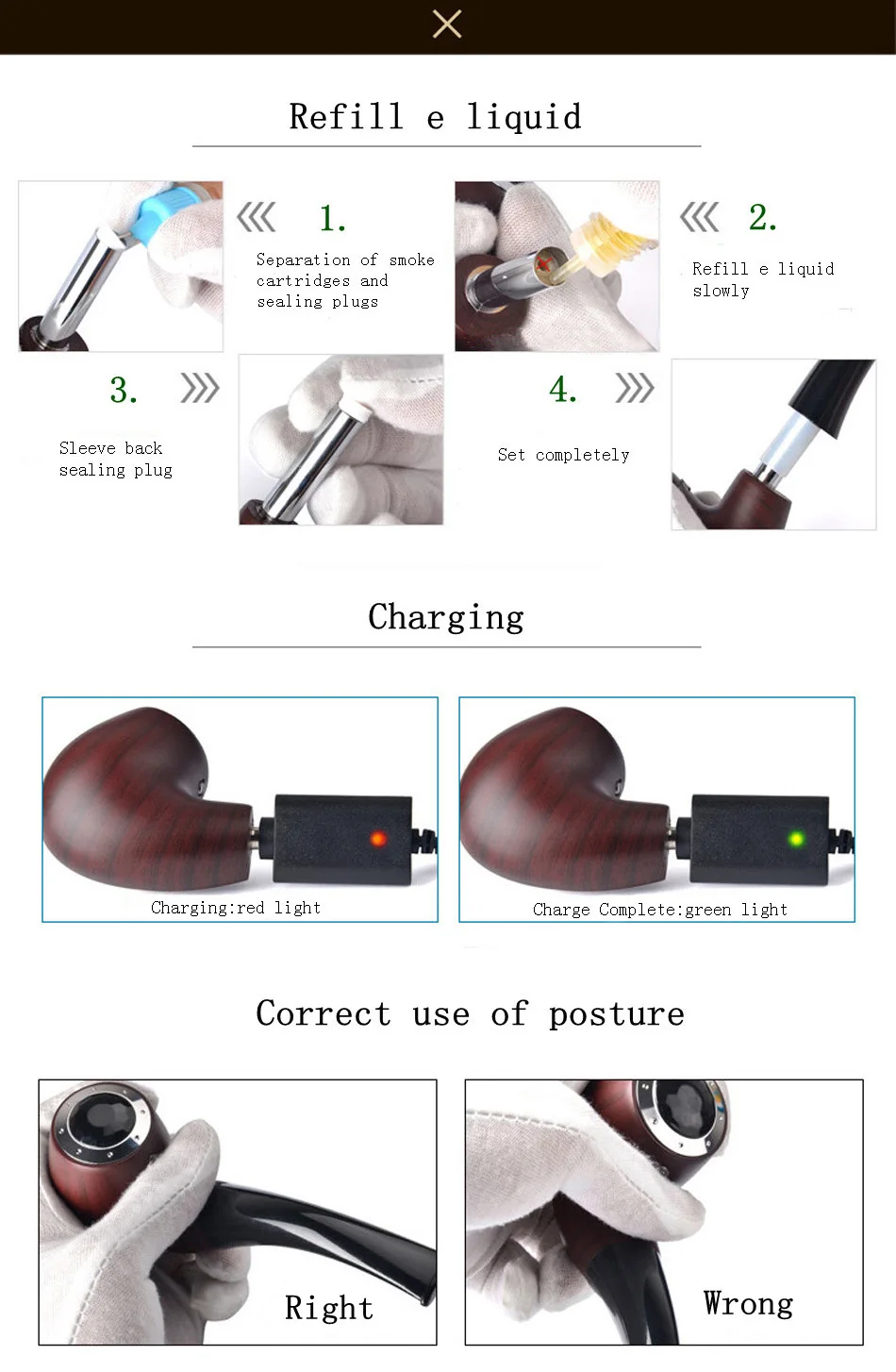 Refill e liquid

1.

Separation of smoke cartridges and sealing plugs

2.

Refill e liquid slowly

3.

Sleeve back sealing plug

4.

Set completely

Charging

Charging:red light

Charge Complete:green light

Correct use of posture

Right

Wrong