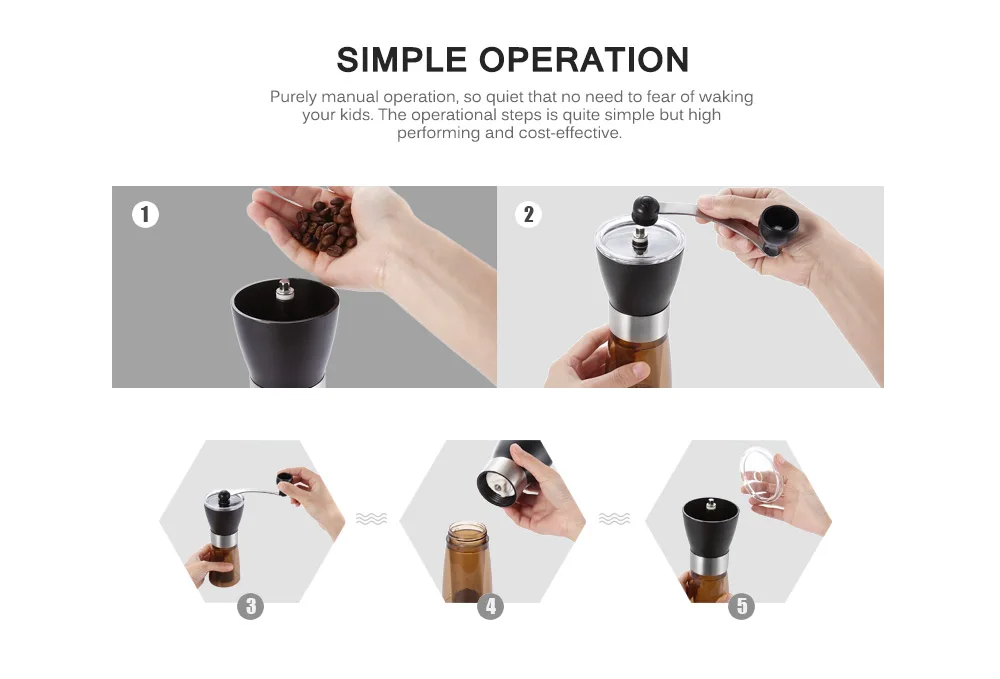 SIMPLE OPERATION

Purely manual operation, so quiet that no need to fear of waking your kids. The operational steps is quite simple but high performing and cost-effective.

1

2

3

4

5