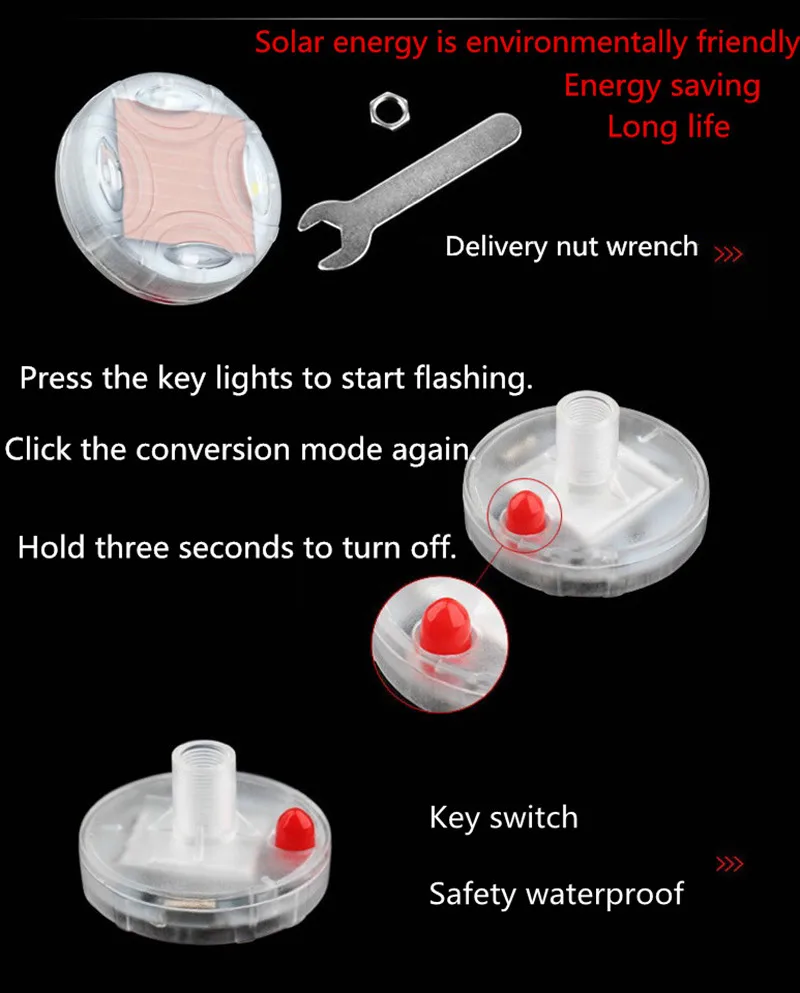 Solar energy is environmentally friendly
Energy saving
Long life

Delivery nut wrench >>>

Press the key lights to start flashing.

Click the conversion mode again

Hold three seconds to turn off.

Key switch

>>>

Safety waterproof