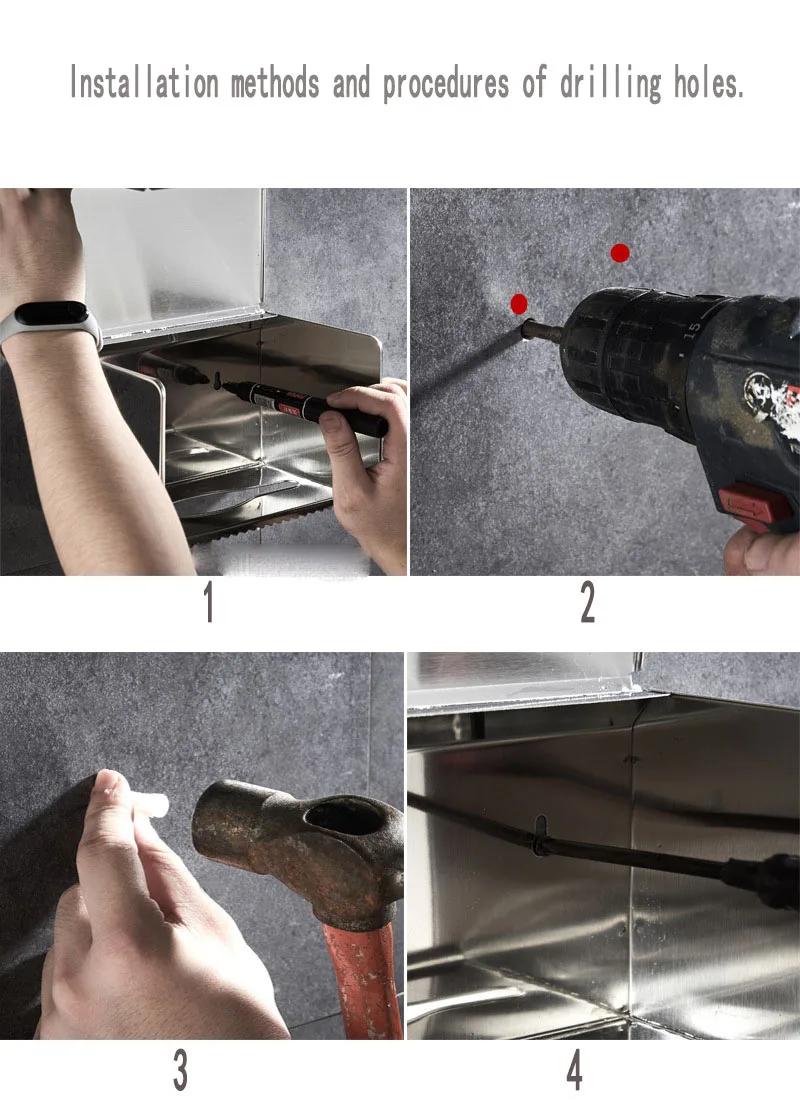 Installation methods and procedures of drilling holes.

1

2

3

4