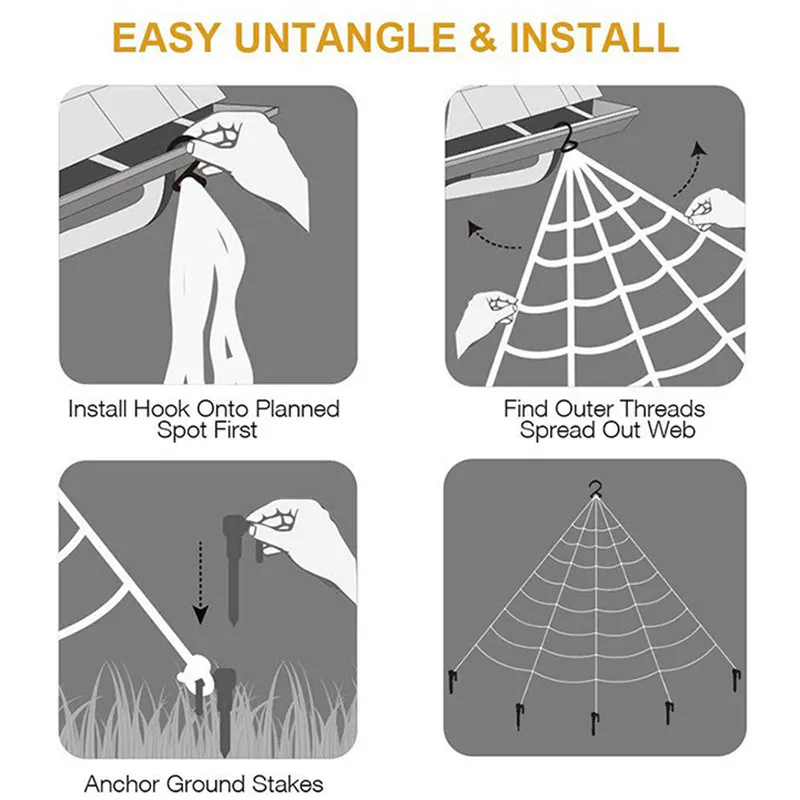 EASY UNTANGLE & INSTALL

Install Hook Onto Planned Spot First

Find Outer Threads Spread Out Web

Anchor Ground Stakes