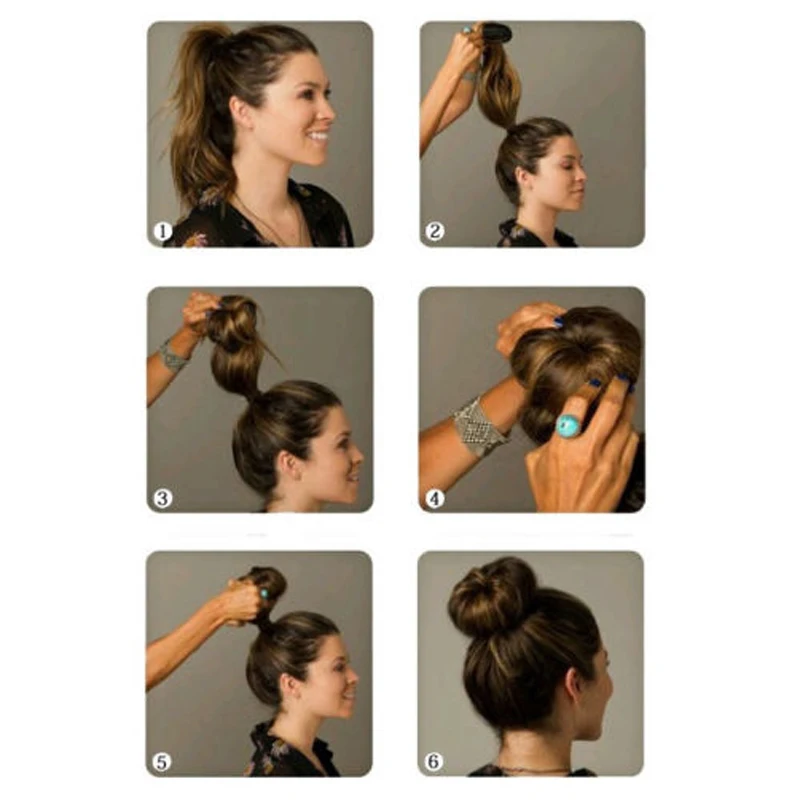 1

2

3

4

5

6