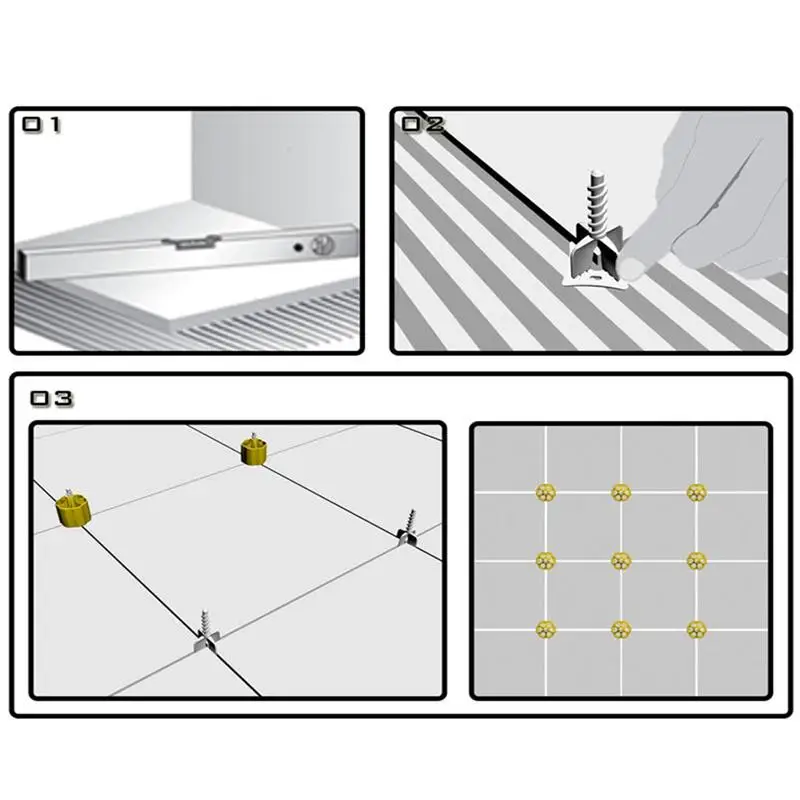 01

02

03