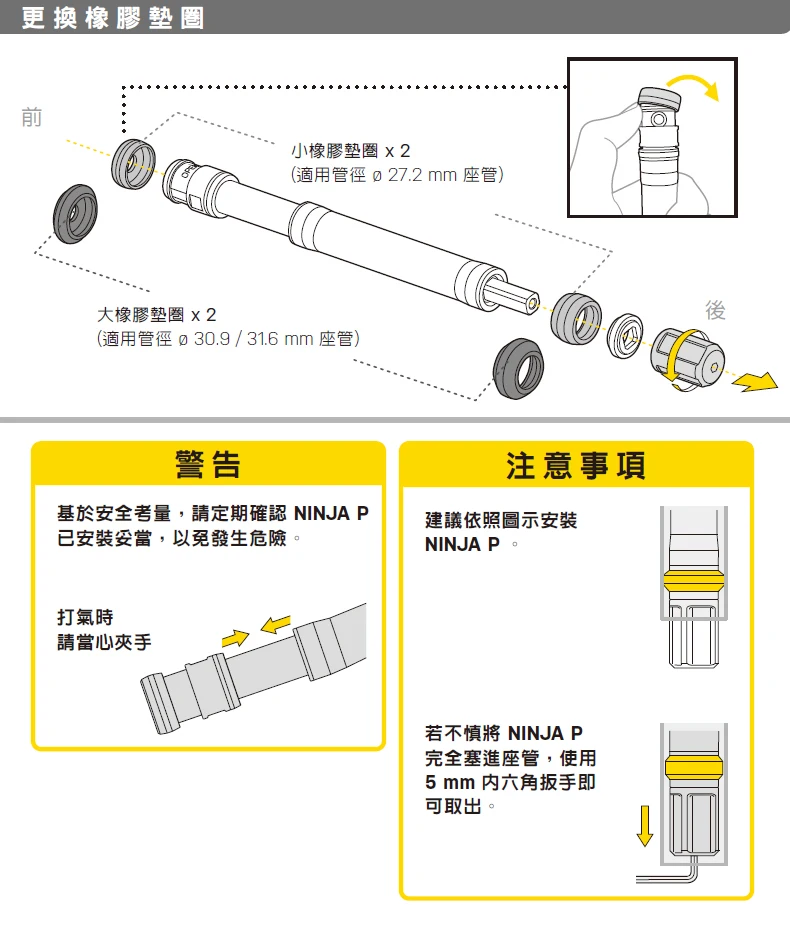 更換橡膠墊圈

前

小橡膠墊圈 x 2
(適用管徑 ø 27.2 mm 座管)

大橡膠墊圈 x 2
(適用管徑 ø 30.9 / 31.6 mm 座管)

後

警告

基於安全考量，請定期確認 NINJA P 已安裝妥當，以免發生危險。

打氣時
請當心夾手

注意事項

建議依照圖示安裝 NINJA P 。

若不慎將 NINJA P 完全塞進座管，使用 5 mm 內六角扳手即可取出。