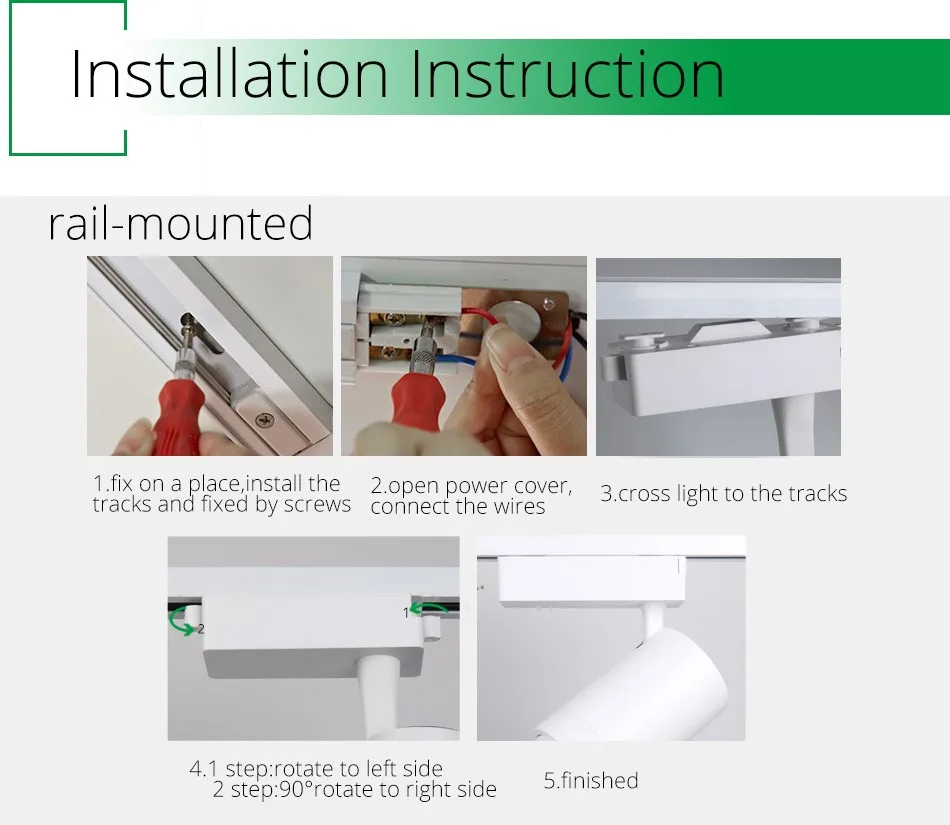 Installation Instruction

rail-mounted

1.fix on a place,install the tracks and fixed by screws

2.open power cover, connect the wires

3.cross light to the tracks

2

1

4.1 step:rotate to left side
2 step:90°rotate to right side

5.finished