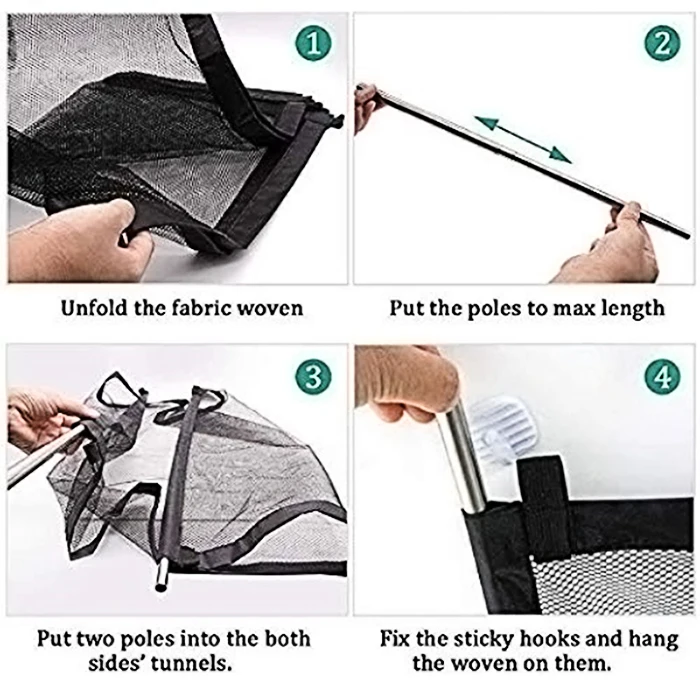 1

Unfold the fabric woven

2

Put the poles to max length

3

Put two poles into the both sides' tunnels.

4

Fix the sticky hooks and hang the woven on them.