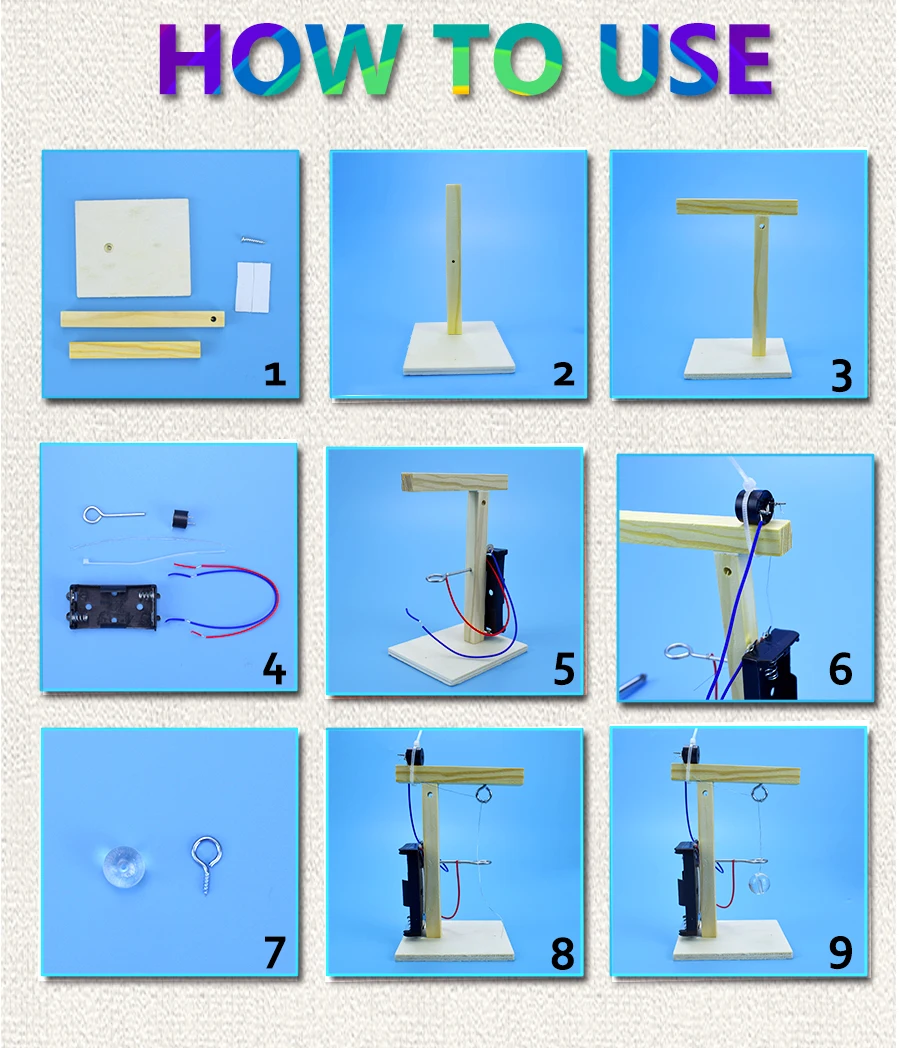 HOW TO USE

1

2

3

4

5

6

7

8

9