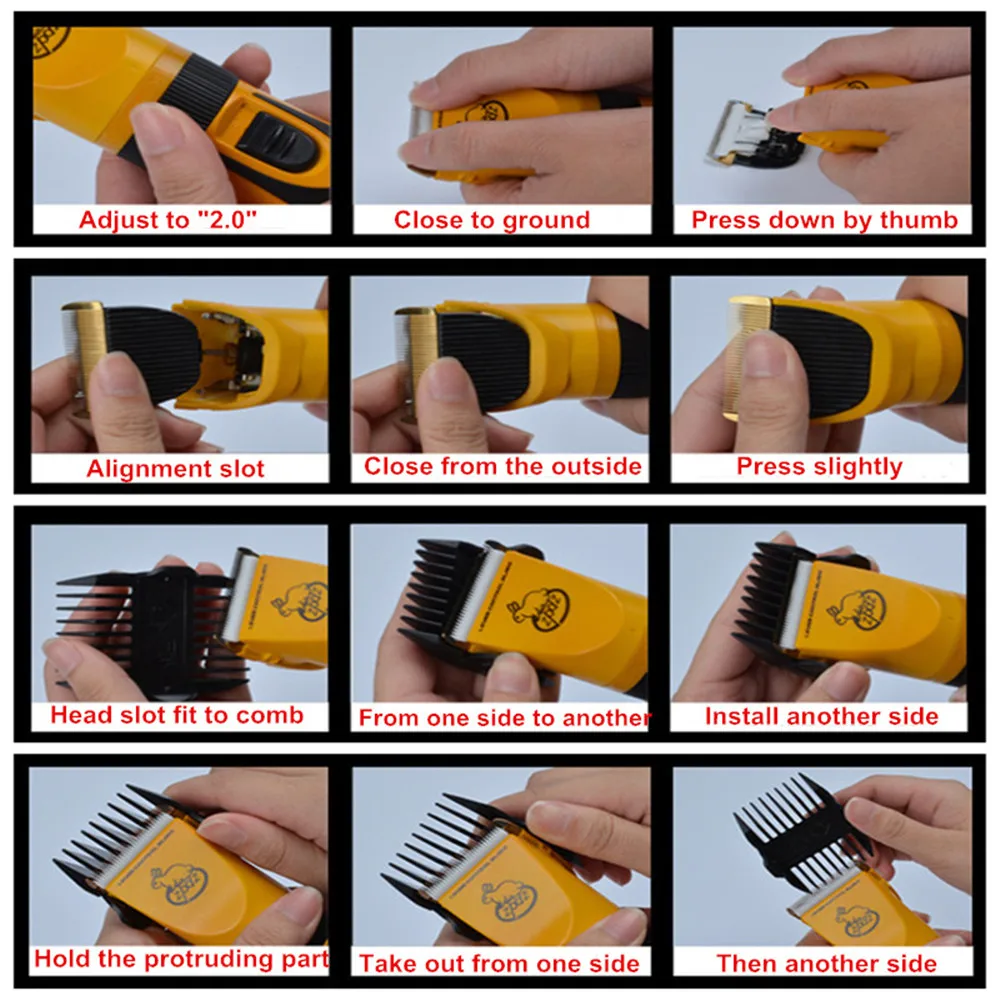 Adjust to "2.0"

Close to ground

Press down by thumb

Alignment slot

Close from the outside

Press slightly

Head slot fit to comb

From one side to another

Install another side

Hold the protruding part

Take out from one side

Then another side