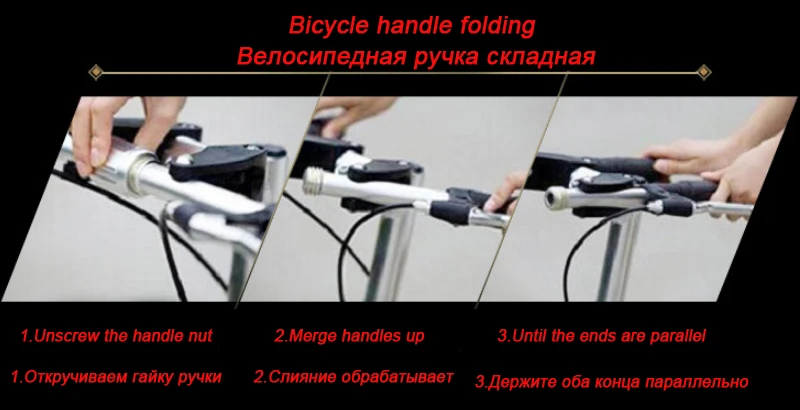 Bicycle handle folding
Велосипедная ручка складная

1.Unscrew the handle nut
1.Откручиваем гайку ручки

2.Merge handles up
2.Слияние обрабатывает

3.Until the ends are parallel
3.Держите оба конца параллельно