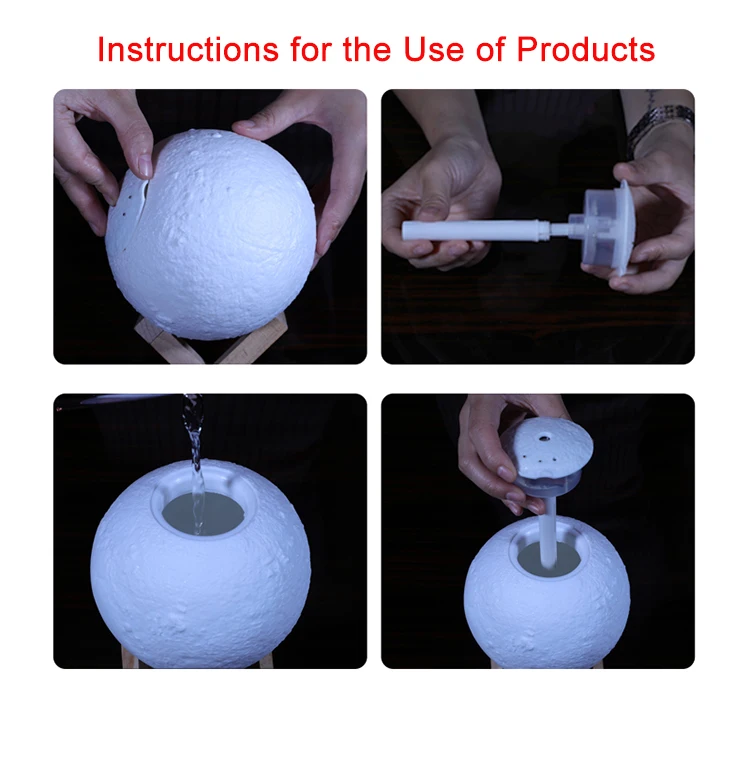 Instructions for the Use of Products