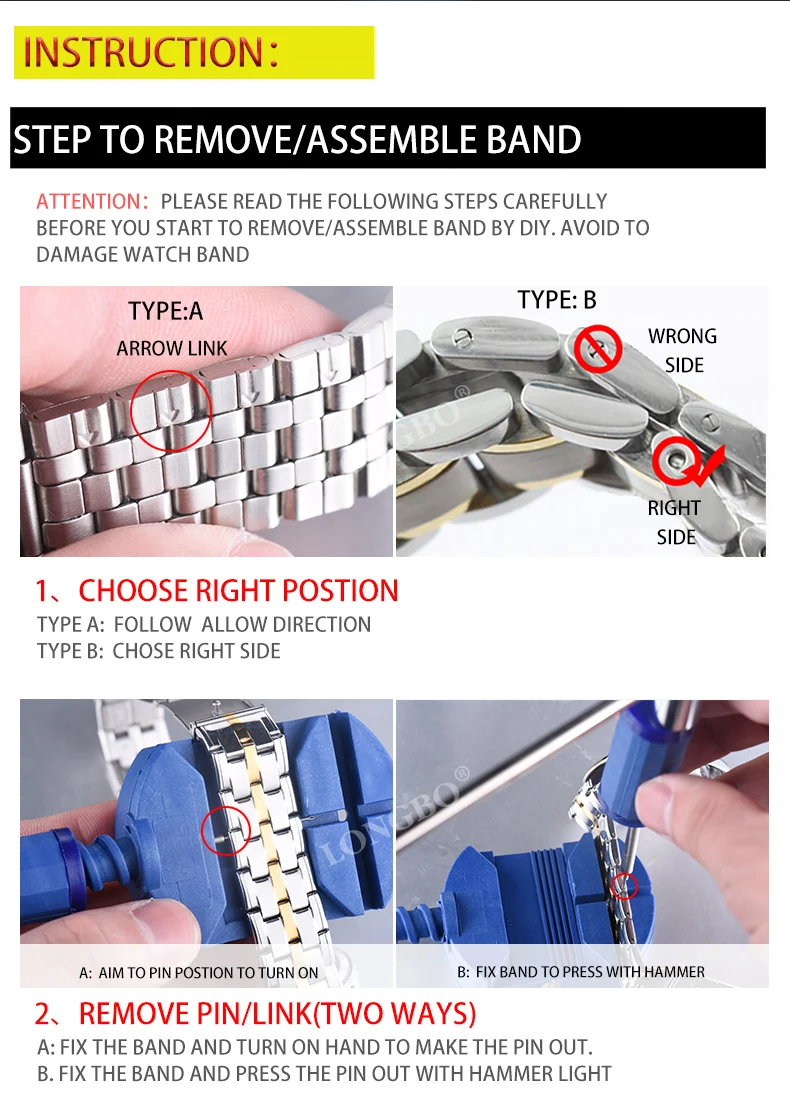 INSTRUCTION:

STEP TO REMOVE/ASSEMBLE BAND

ATTENTION: PLEASE READ THE FOLLOWING STEPS CAREFULLY BEFORE YOU START TO REMOVE/ASSEMBLE BAND BY DIY. AVOID TO DAMAGE WATCH BAND

TYPE:A
ARROW LINK

TYPE: B
WRONG SIDE
RIGHT SIDE

1、CHOOSE RIGHT POSTION
TYPE A: FOLLOW ALLOW DIRECTION
TYPE B: CHOSE RIGHT SIDE

A: AIM TO PIN POSTION TO TURN ON

B: FIX BAND TO PRESS WITH HAMMER

2、REMOVE PIN/LINK(TWO WAYS)
A: FIX THE BAND AND TURN ON HAND TO MAKE THE PIN OUT.
B. FIX THE BAND AND PRESS THE PIN OUT WITH HAMMER LIGHT

LONGBO®