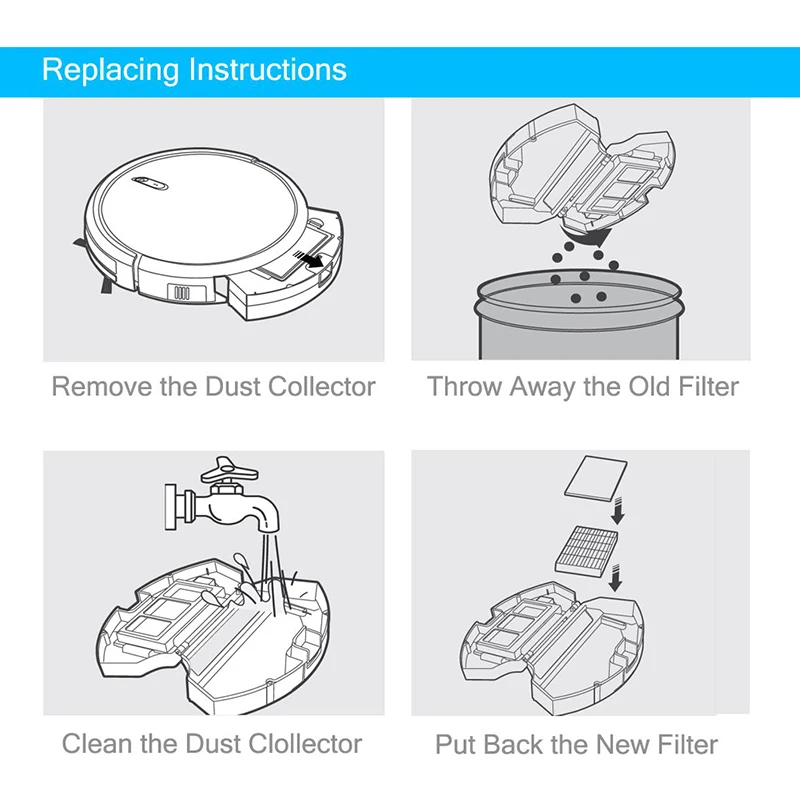 Replacing Instructions

Remove the Dust Collector

Throw Away the Old Filter

Clean the Dust Clollector

Put Back the New Filter