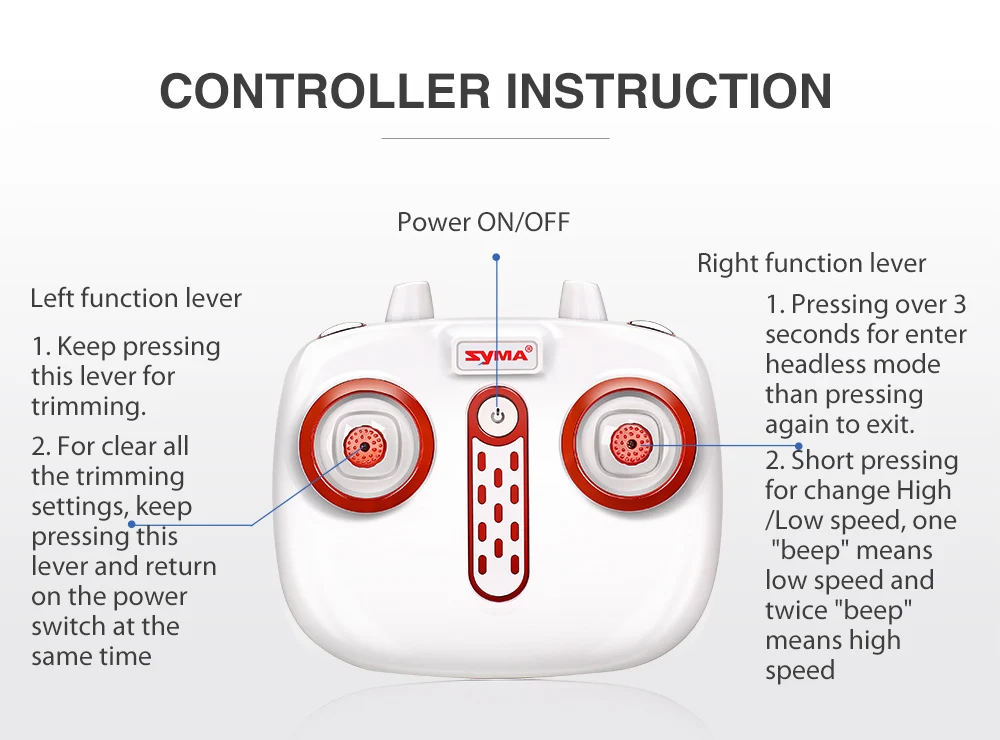 CONTROLLER INSTRUCTION

Power ON/OFF

Left function lever

1. Keep pressing this lever for trimming.

2. For clear all the trimming settings, keep pressing this lever and return on the power switch at the same time

SYMA®

Right function lever

1. Pressing over 3 seconds for enter headless mode than pressing again to exit.

2. Short pressing for change High /Low speed, one "beep" means low speed and twice "beep" means high speed