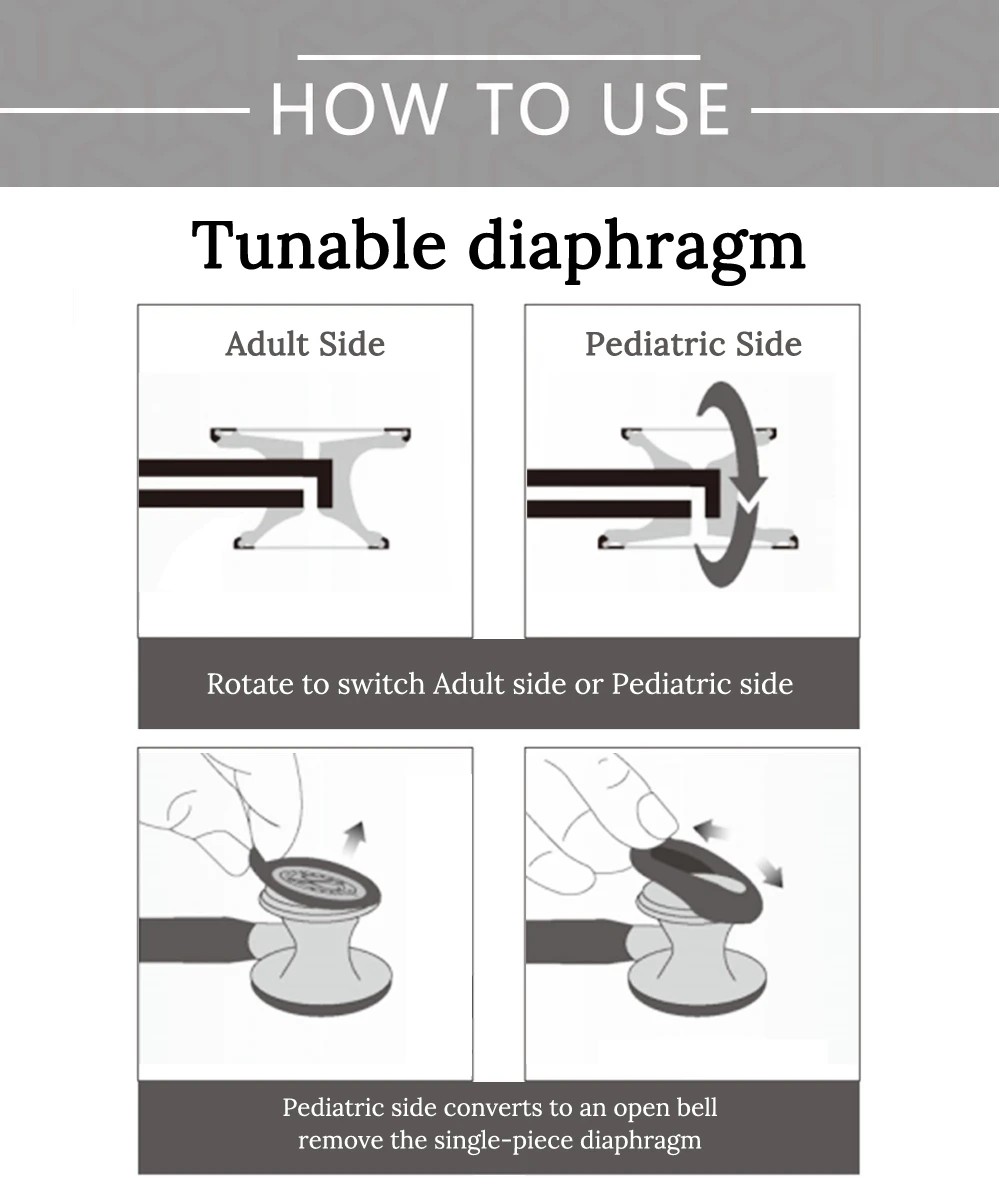 HOW TO USE

Tunable diaphragm

Adult Side

Pediatric Side

Rotate to switch Adult side or Pediatric side

Pediatric side converts to an open bell
remove the single-piece diaphragm