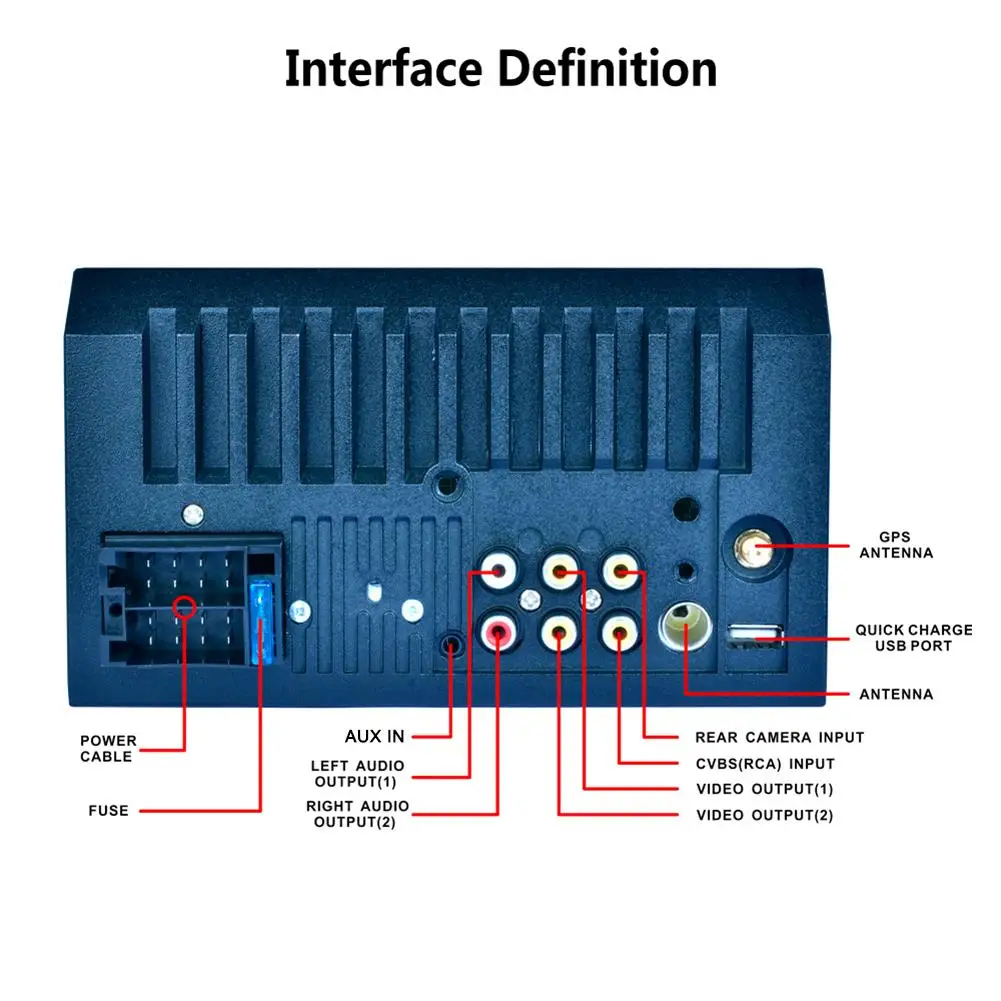 Interface Definition

GPS ANTENNA

QUICK CHARGE USB PORT

ANTENNA

POWER CABLE

FUSE

AUX IN

LEFT AUDIO OUTPUT(1)

RIGHT AUDIO OUTPUT(2)

REAR CAMERA INPUT

CVBS(RCA) INPUT

VIDEO OUTPUT(1)

VIDEO OUTPUT(2)