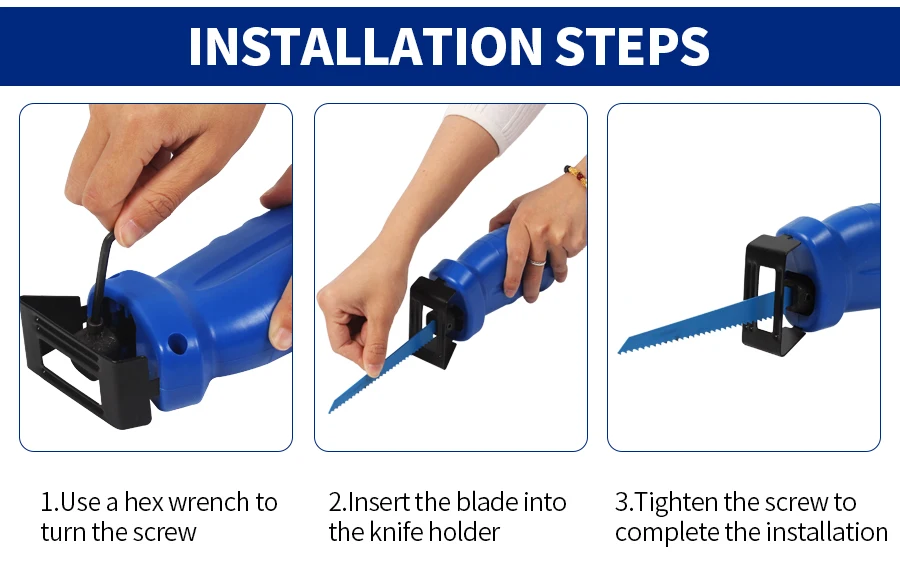 INSTALLATION STEPS

1.Use a hex wrench to turn the screw

2.Insert the blade into the knife holder

3.Tighten the screw to complete the installation