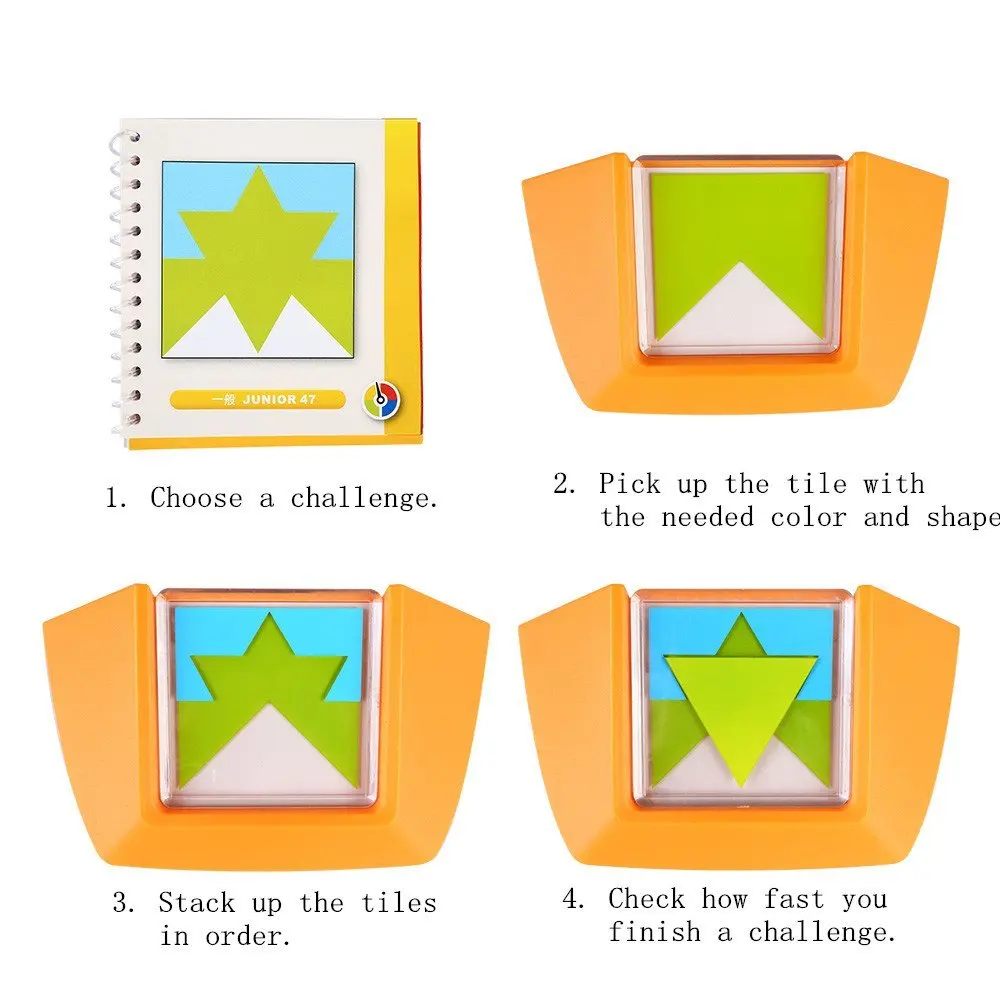 一般 JUNIOR 47

1. Choose a challenge.

2. Pick up the tile with the needed color and shape

3. Stack up the tiles in order.

4. Check how fast you finish a challenge.