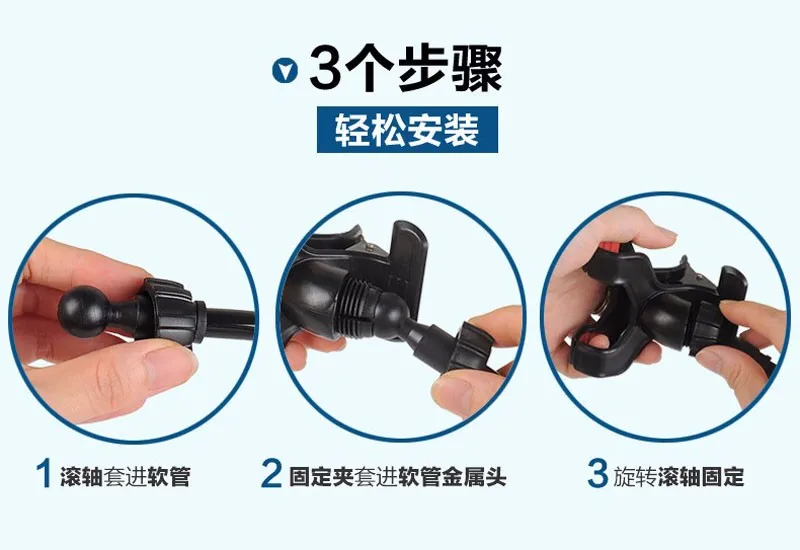 3个步骤

轻松安装

1 滚轴套进软管

2 固定夹套进软管金属头

3 旋转滚轴固定