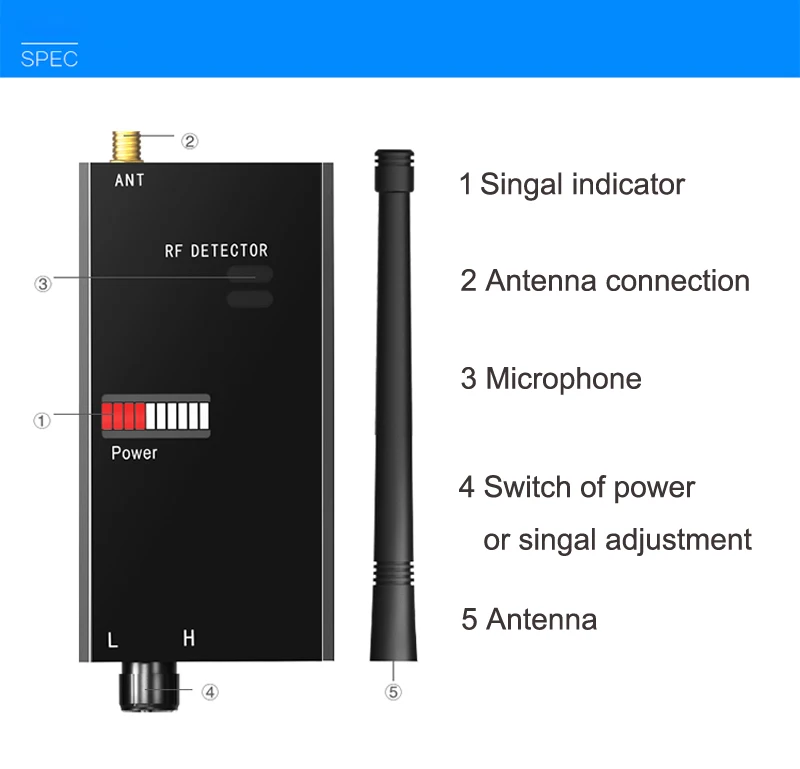 SPEC

②
ANT

RF DETECTOR
③

①
Power

L H
④

⑤

1 Singal indicator

2 Antenna connection

3 Microphone

4 Switch of power or singal adjustment

5 Antenna