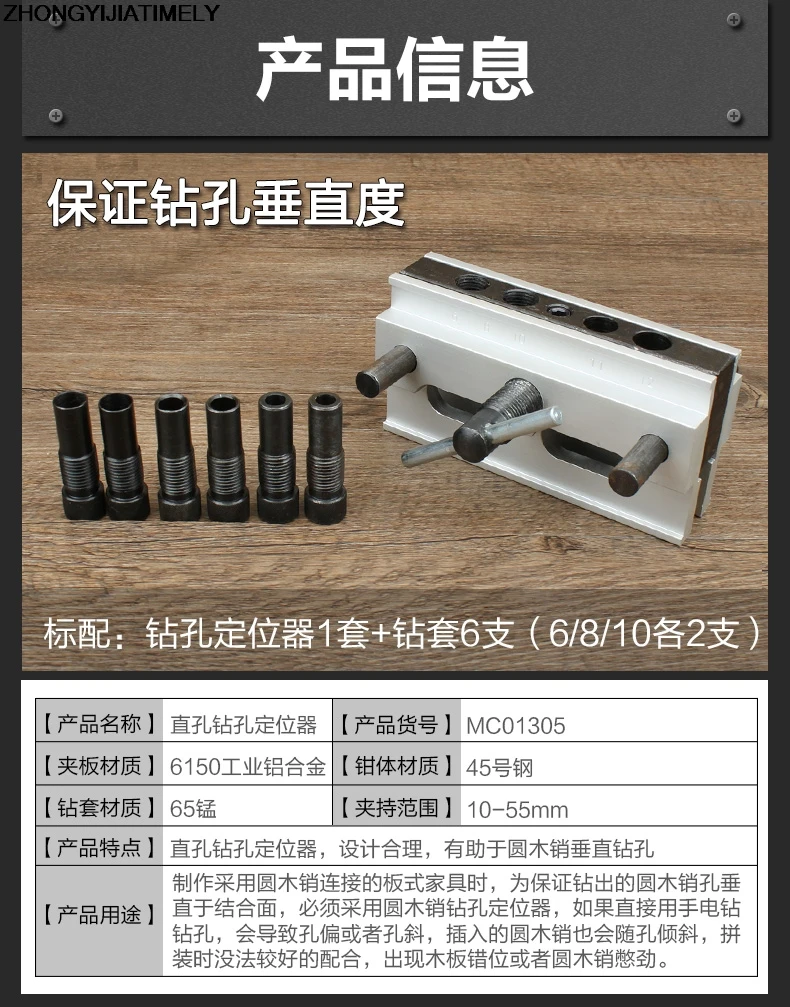 ZHONGYIJIATIMELY

产品信息

保证钻孔垂直度

标配：钻孔定位器1套+钻套6支（6/8/10各2支）

| 【产品名称】 | 直孔钻孔定位器 | 【产品货号】 | MC01305 |
|---|---|---|---|
| 【夹板材质】 | 6150工业铝合金 | 【钳体材质】 | 45号钢 |
| 【钻套材质】 | 65锰 | 【夹持范围】 | 10-55mm |
| 【产品特点】 | 直孔钻孔定位器，设计合理，有助于圆木销垂直钻孔 | | |
| 【产品用途】 | 制作采用圆木销连接的板式家具时，为保证钻出的圆木销孔垂直于结合面，必须采用圆木销钻孔定位器，如果直接用手电钻钻孔，会导致孔偏或者孔斜，插入的圆木销也会随孔倾斜，拼装时没法较好的配合，出现木板错位或者圆木销憋劲。 | | |