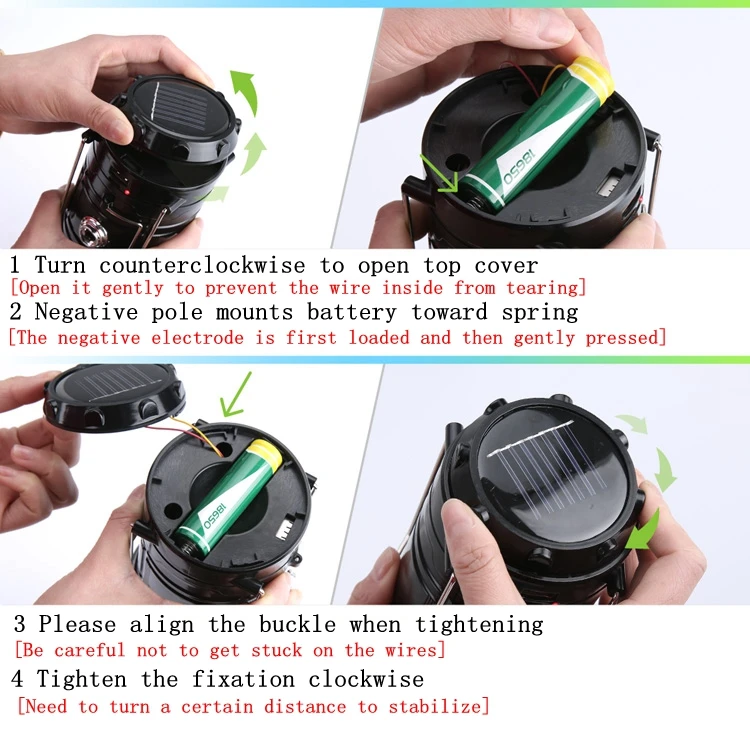 18650

1 Turn counterclockwise to open top cover
[Open it gently to prevent the wire inside from tearing]
2 Negative pole mounts battery toward spring
[The negative electrode is first loaded and then gently pressed]

18650

3 Please align the buckle when tightening
[Be careful not to get stuck on the wires]
4 Tighten the fixation clockwise
[Need to turn a certain distance to stabilize]